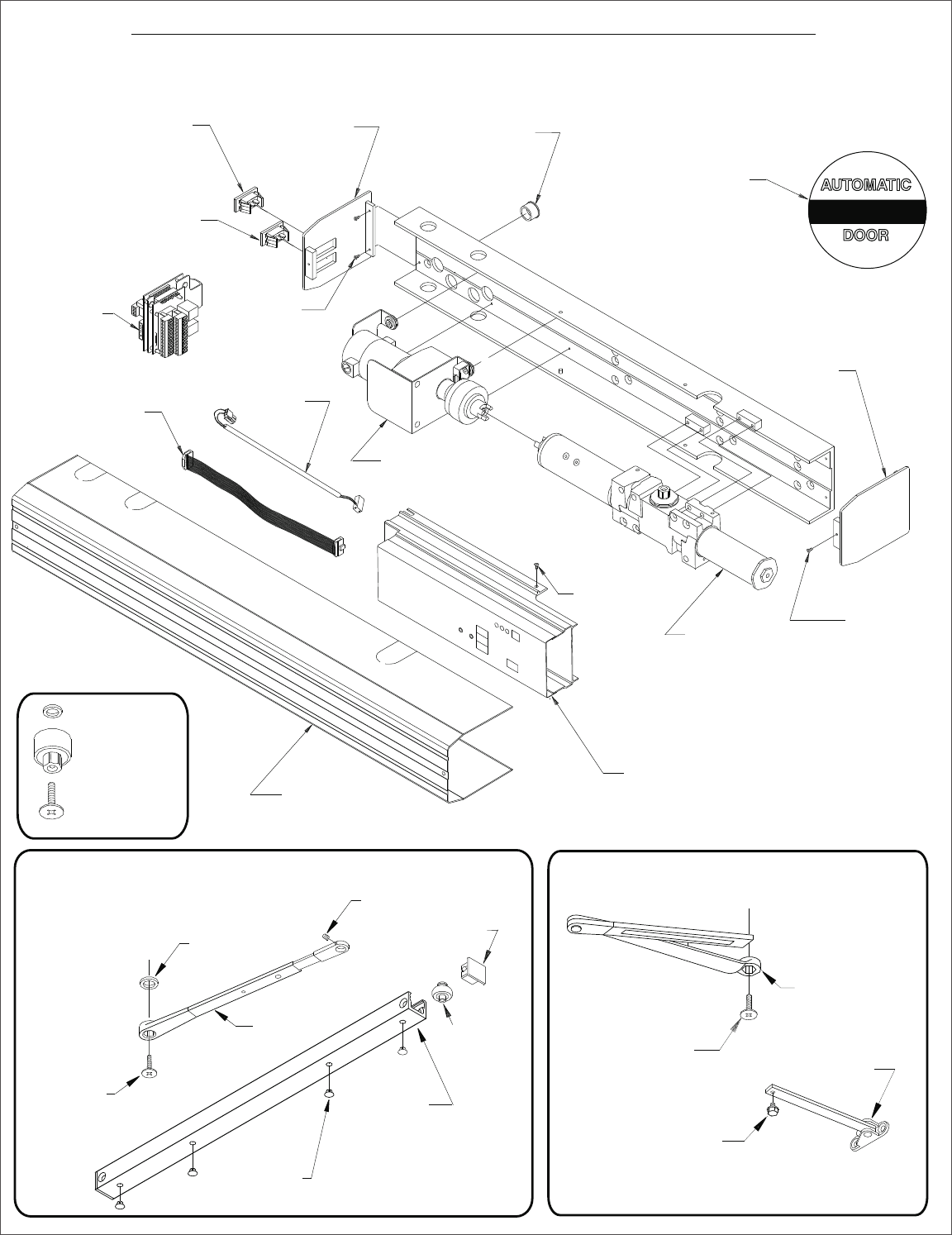 AUTOMATIC

DOOR