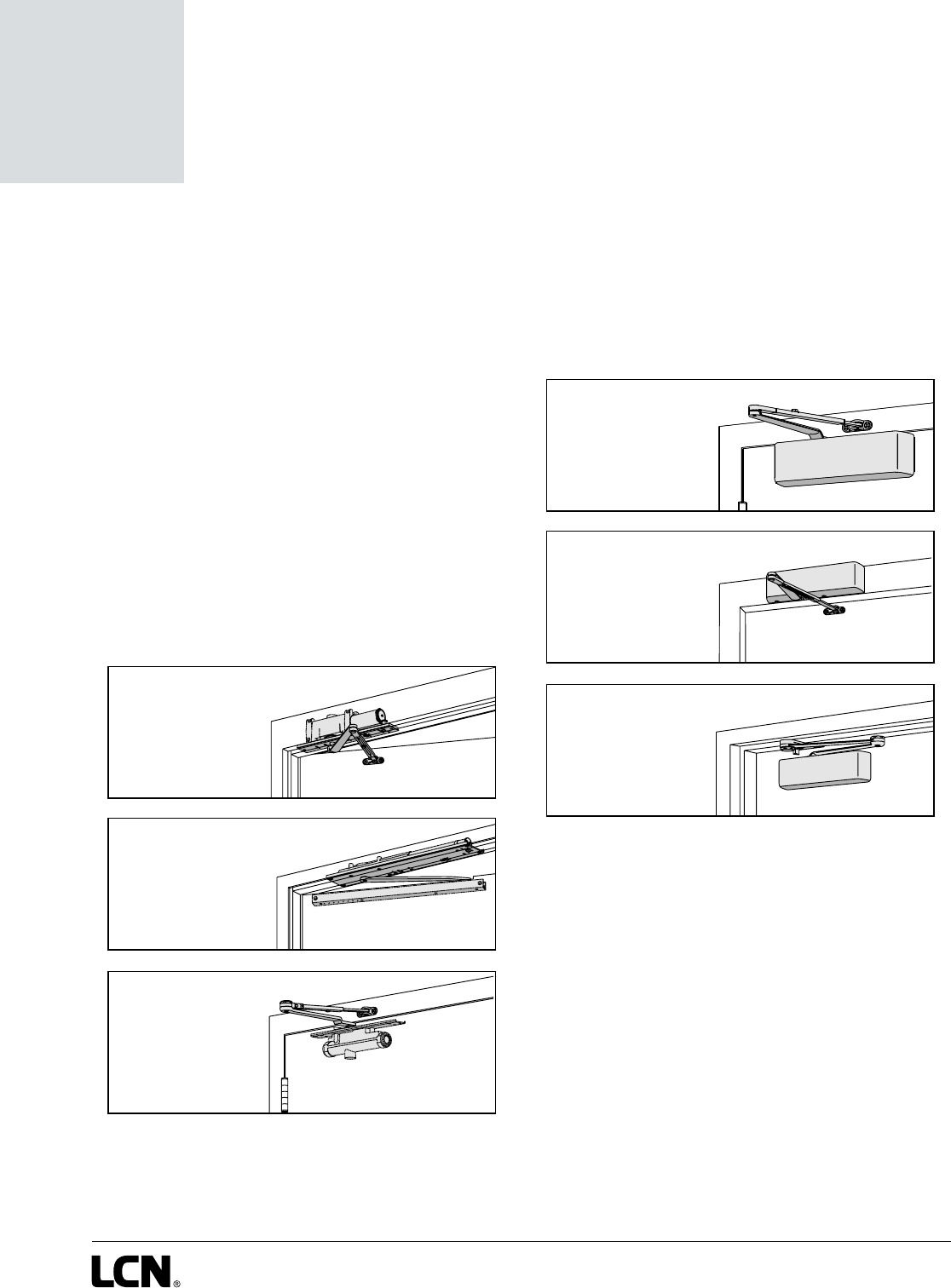 LCN®