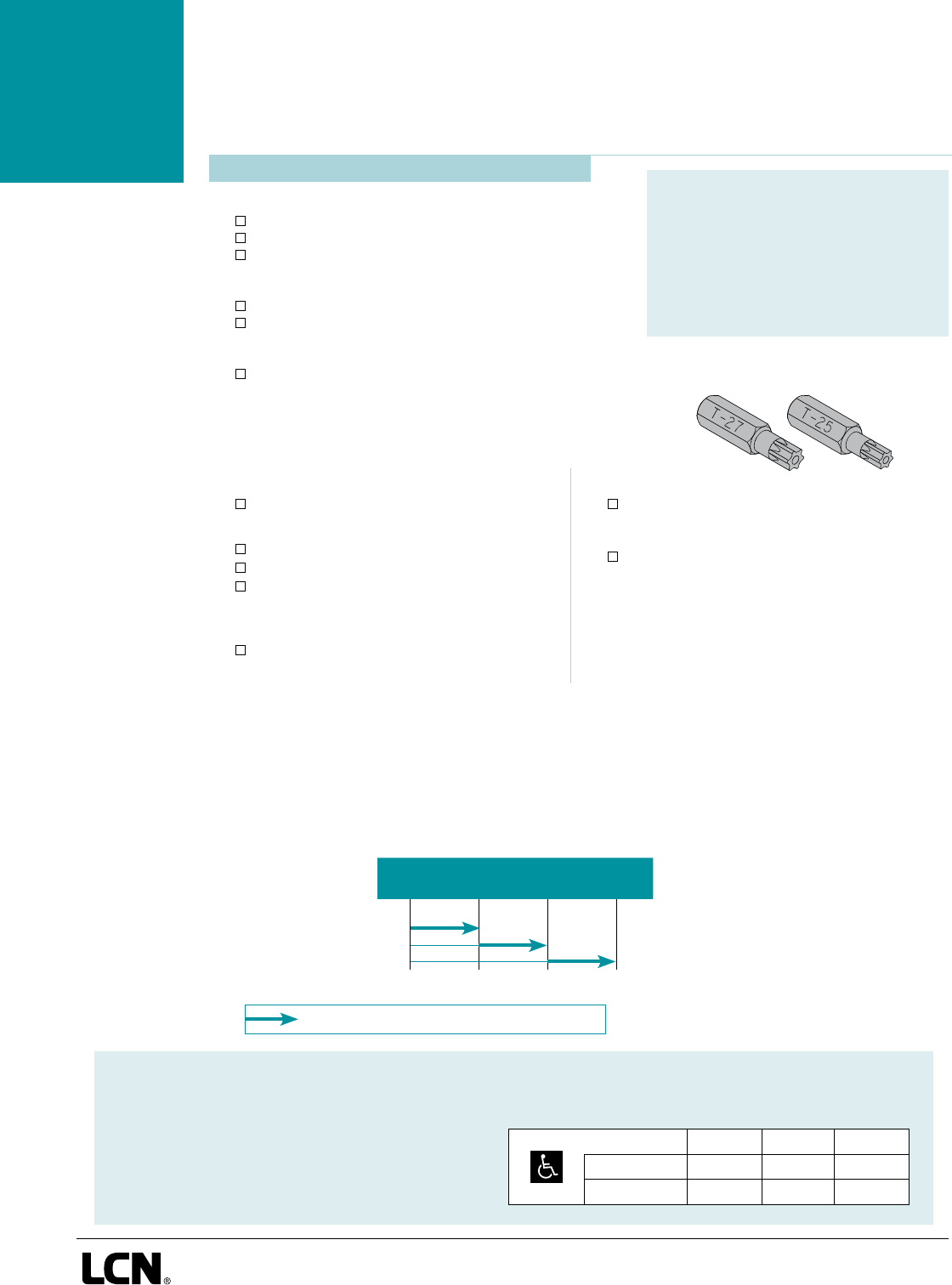 T-27

T-25

LCN®