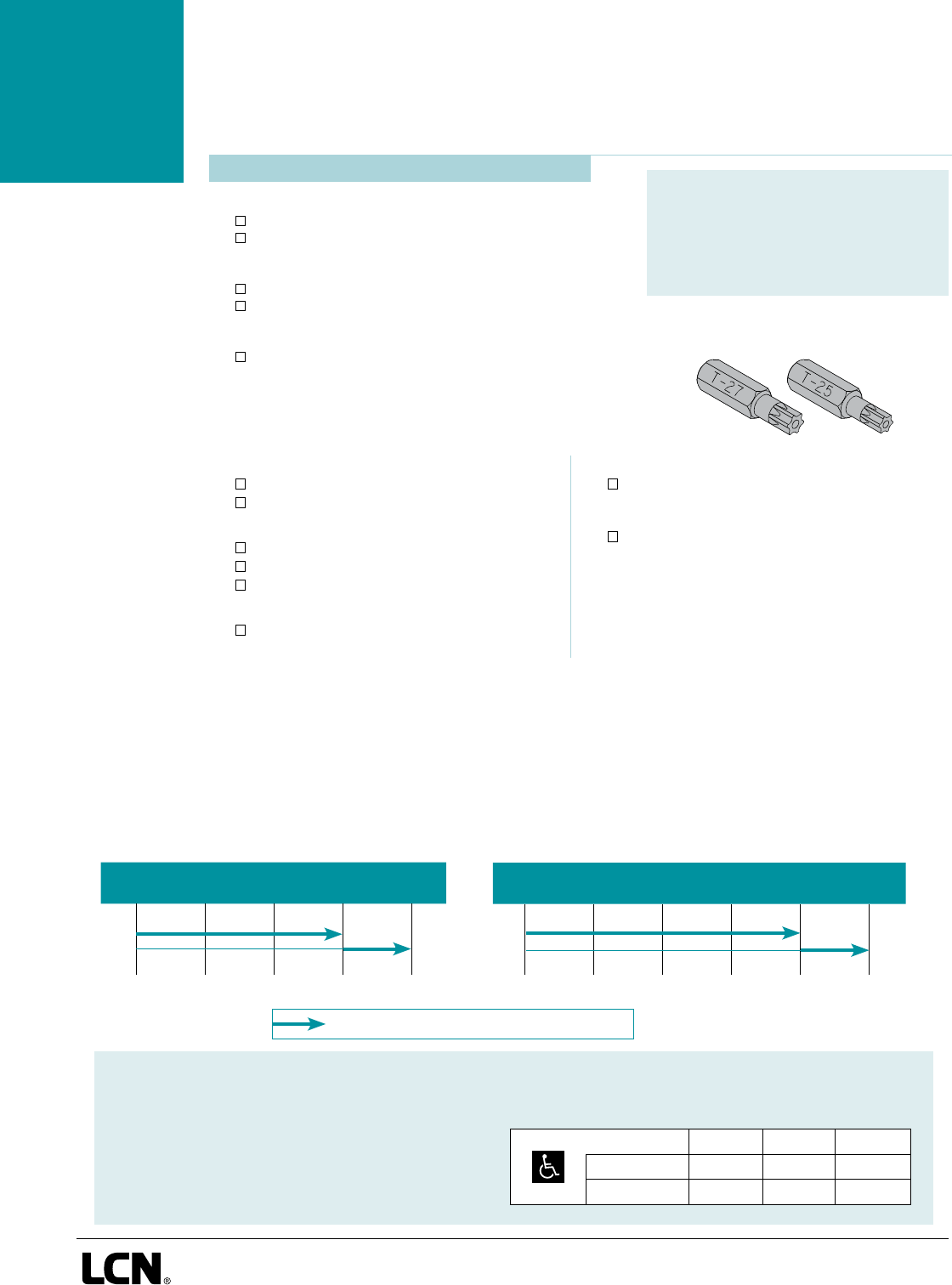 T-27

T-25

LCN®