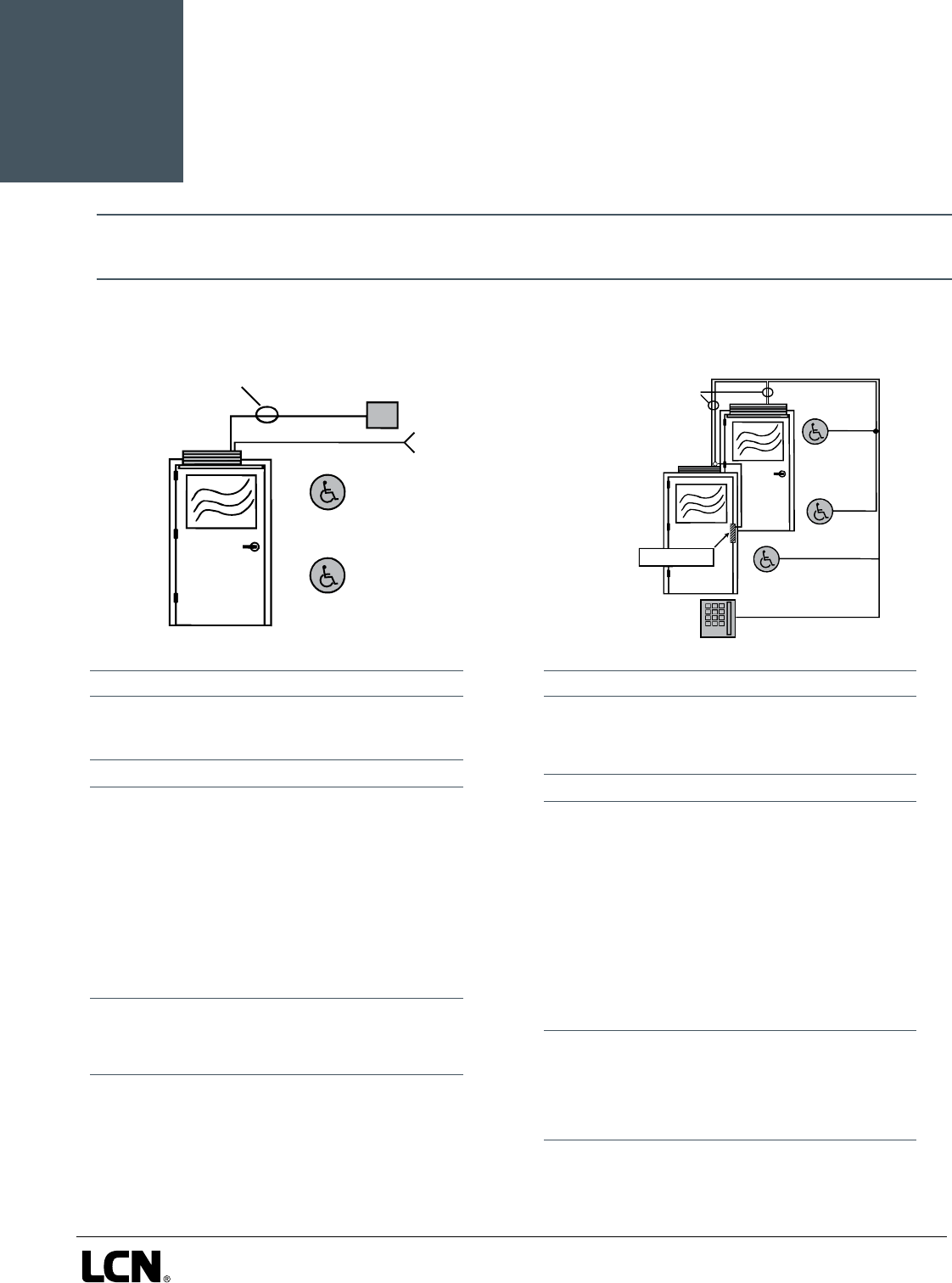 LCN®