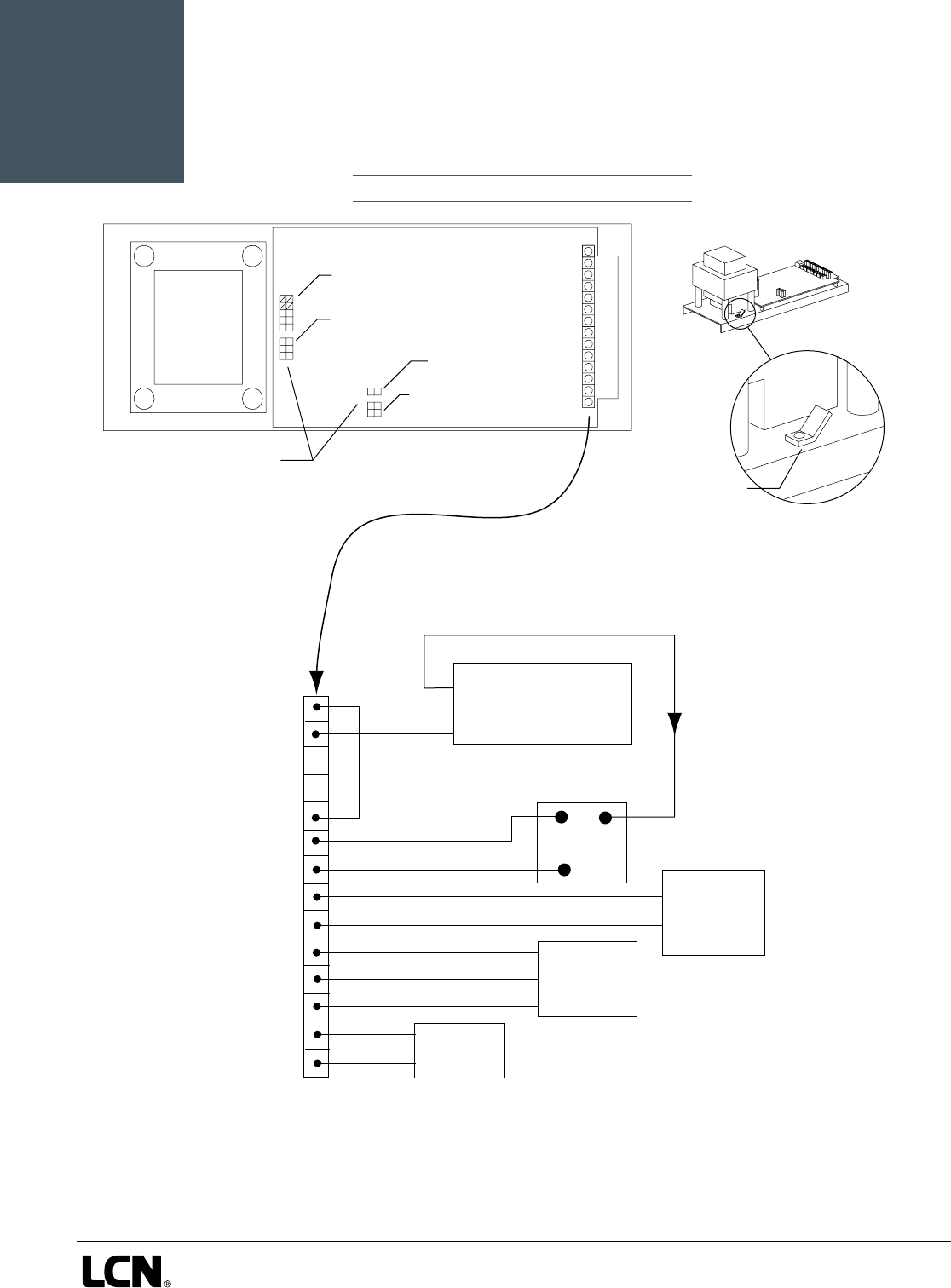 LCN®