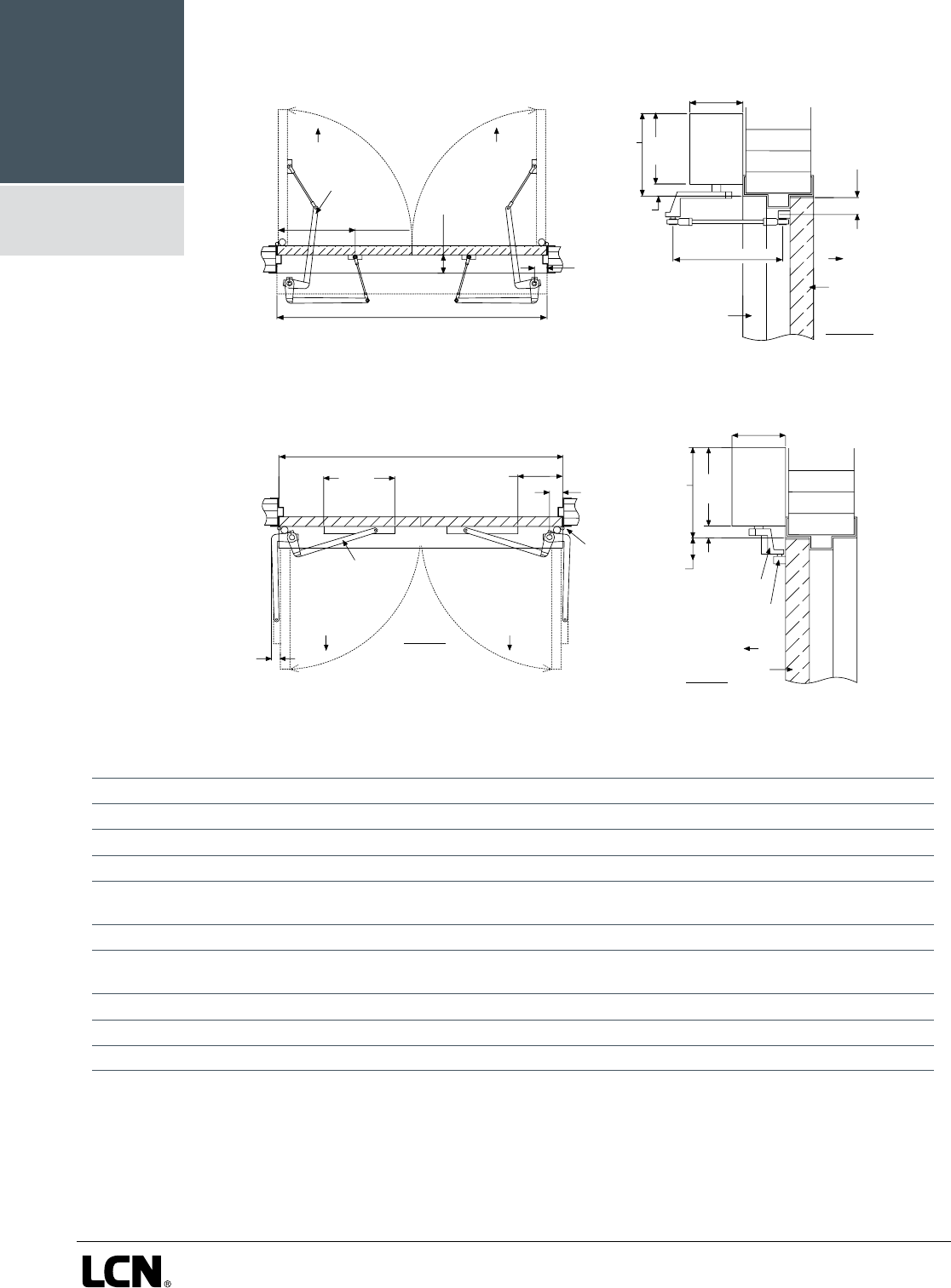 LCN®