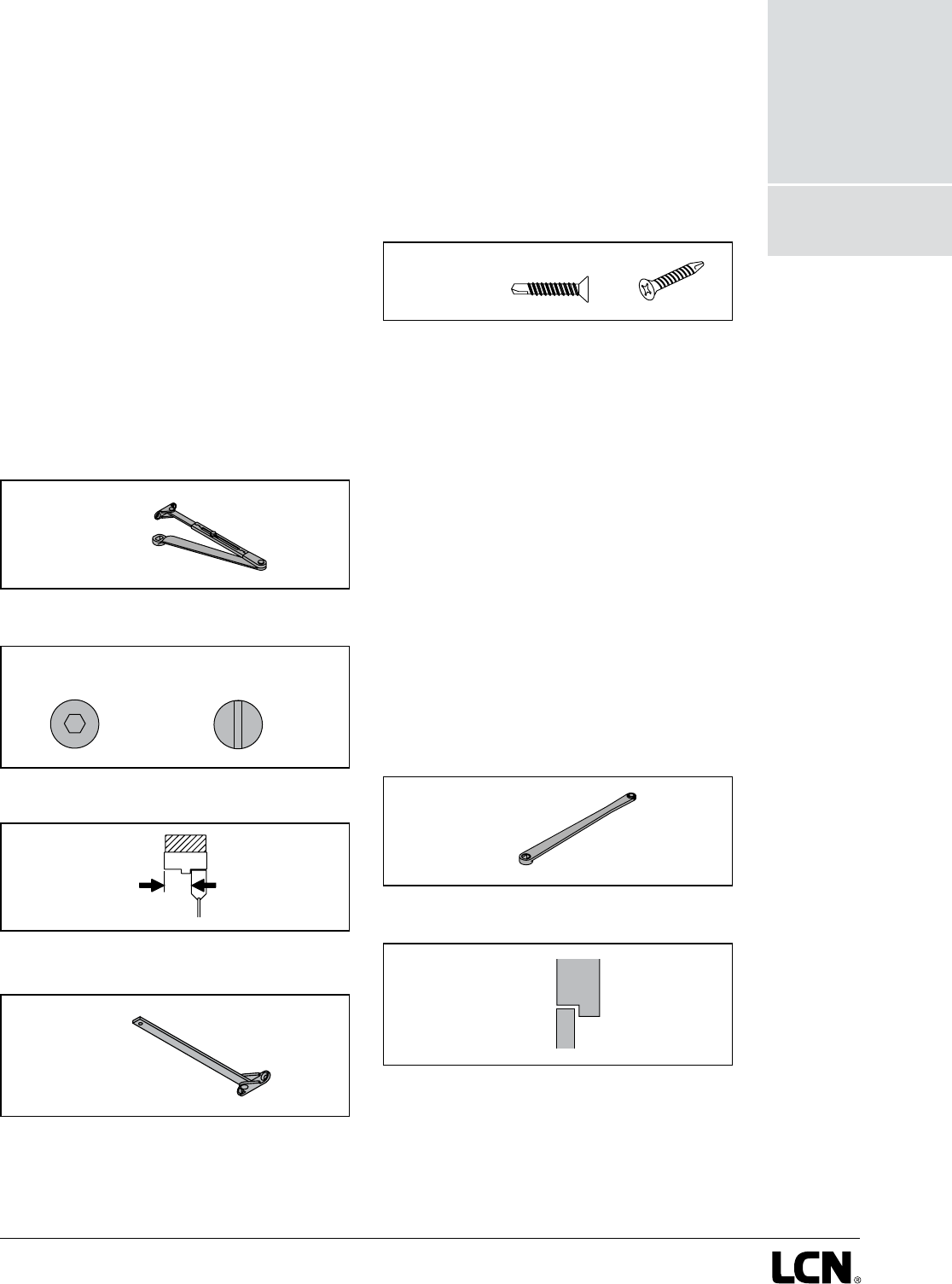 LCN®