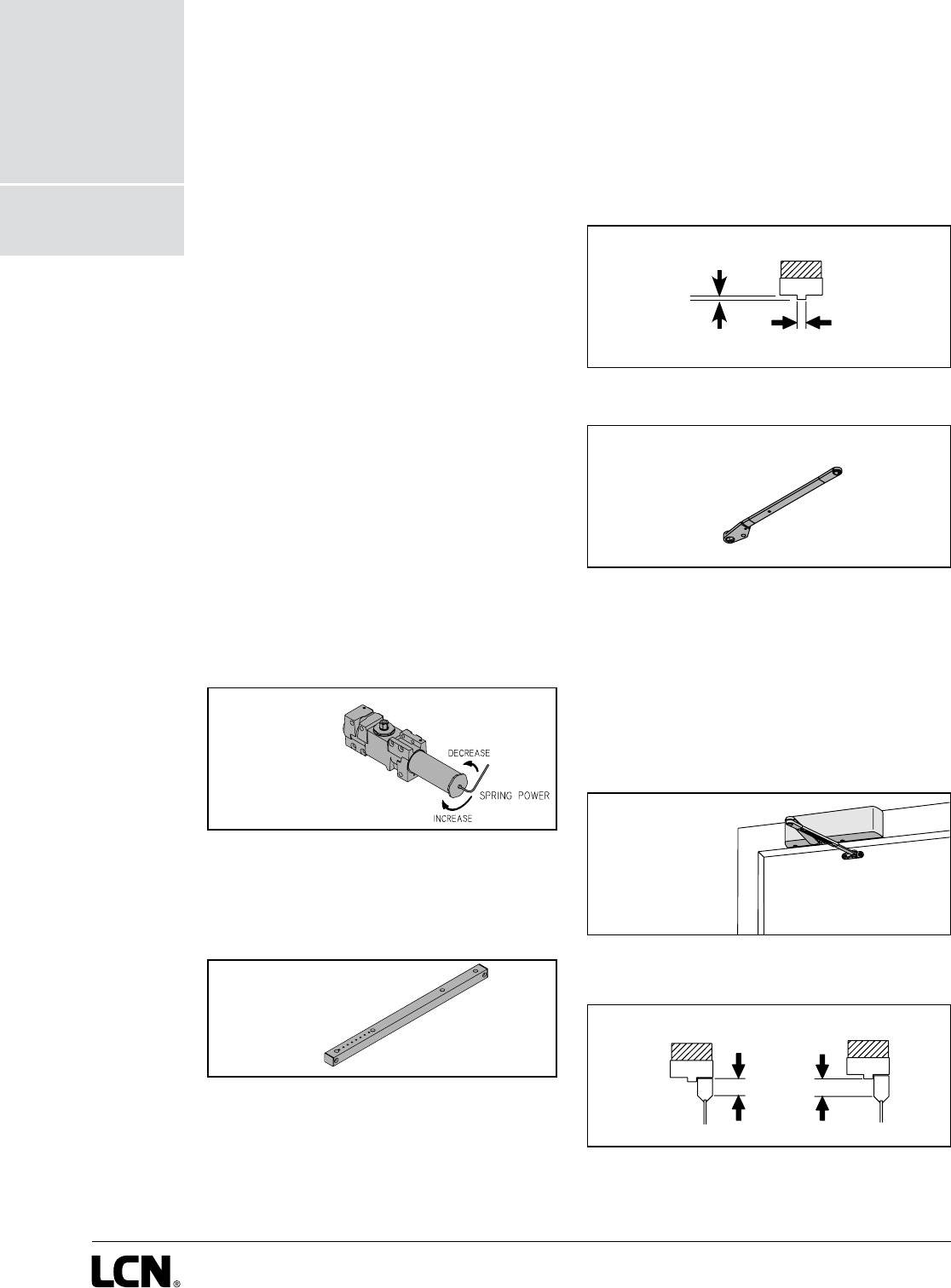 DECREASE
SPRING POWER
INCREASE

LCN®