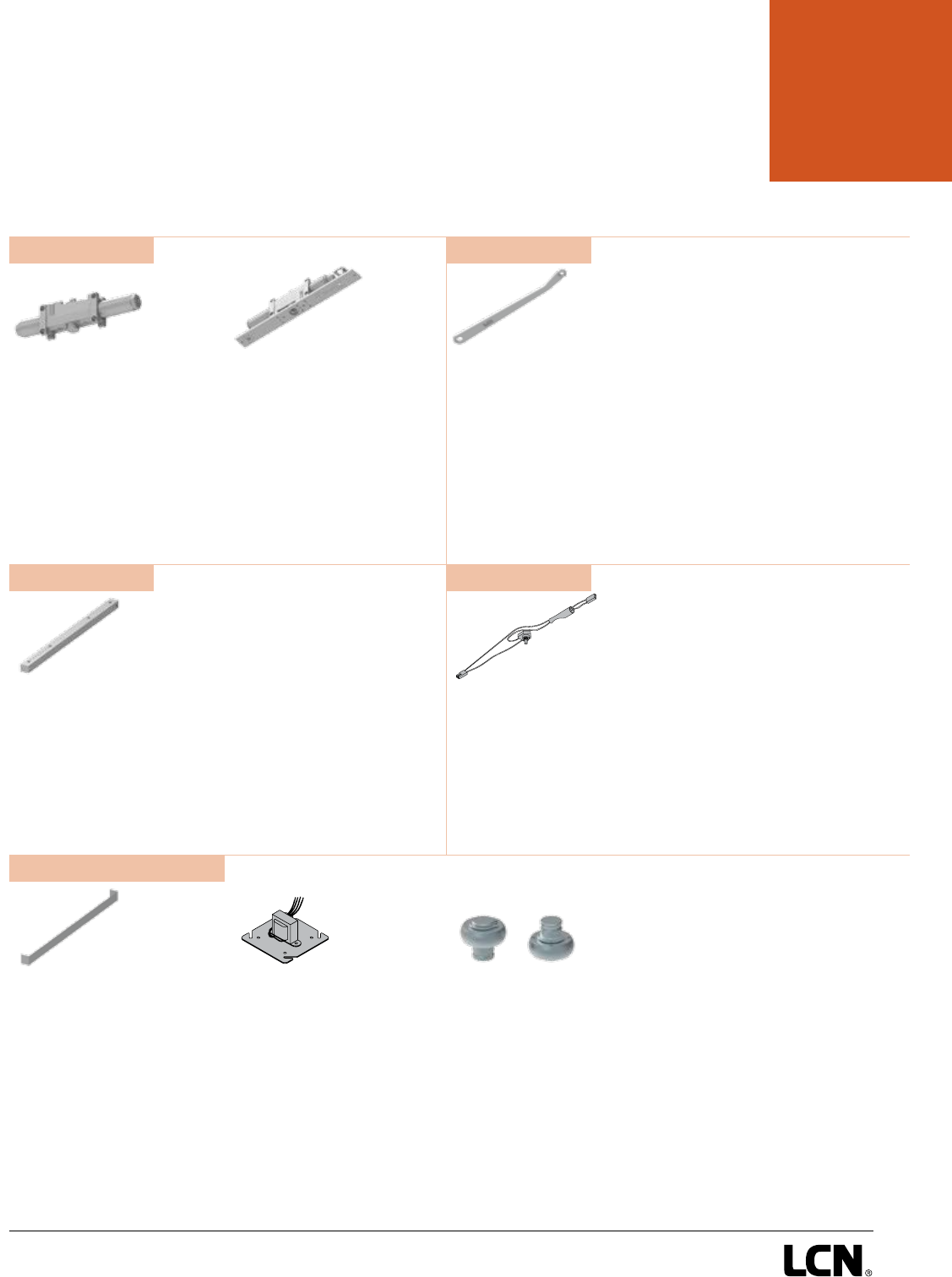 LCN®