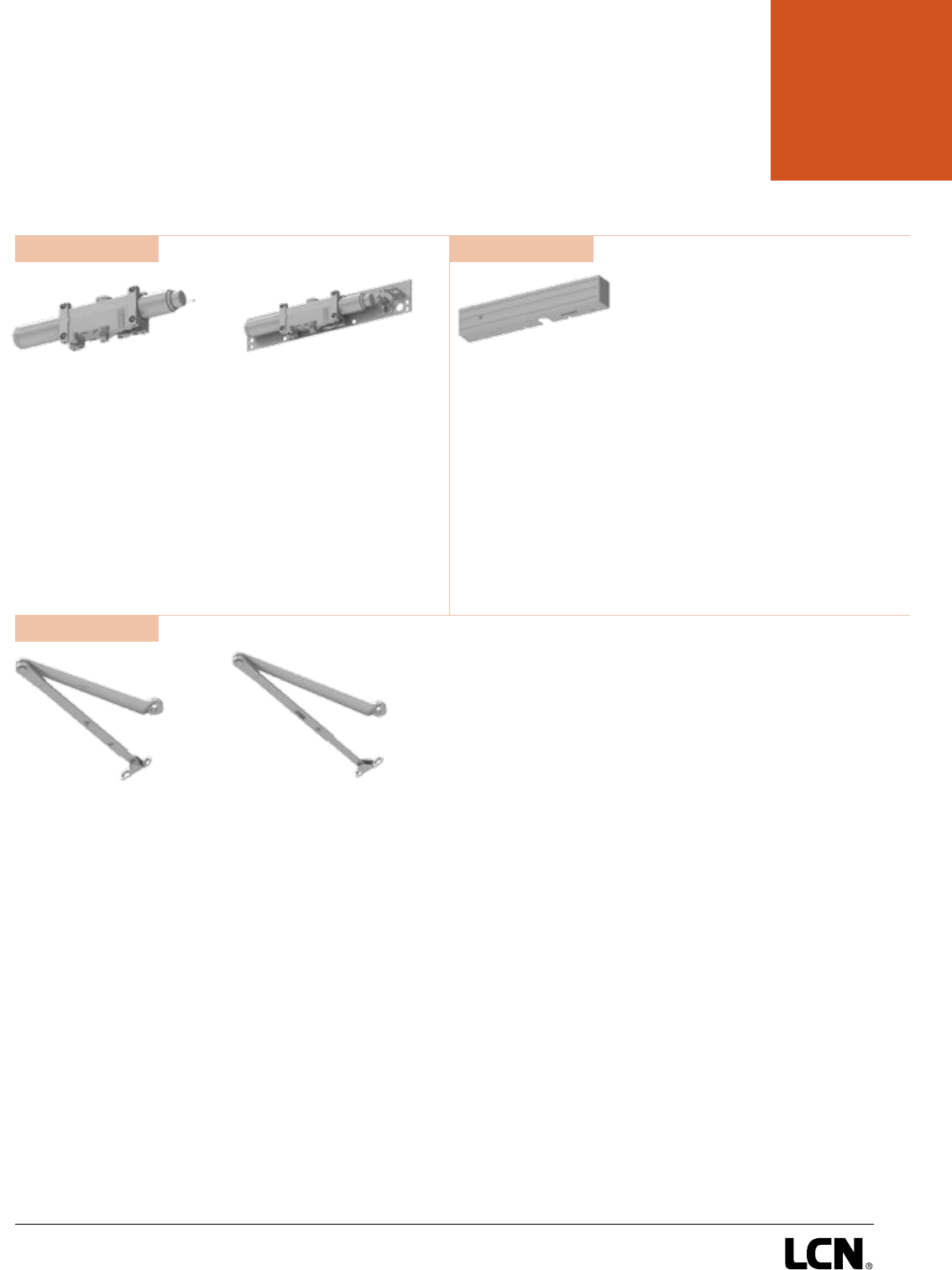 LCN®