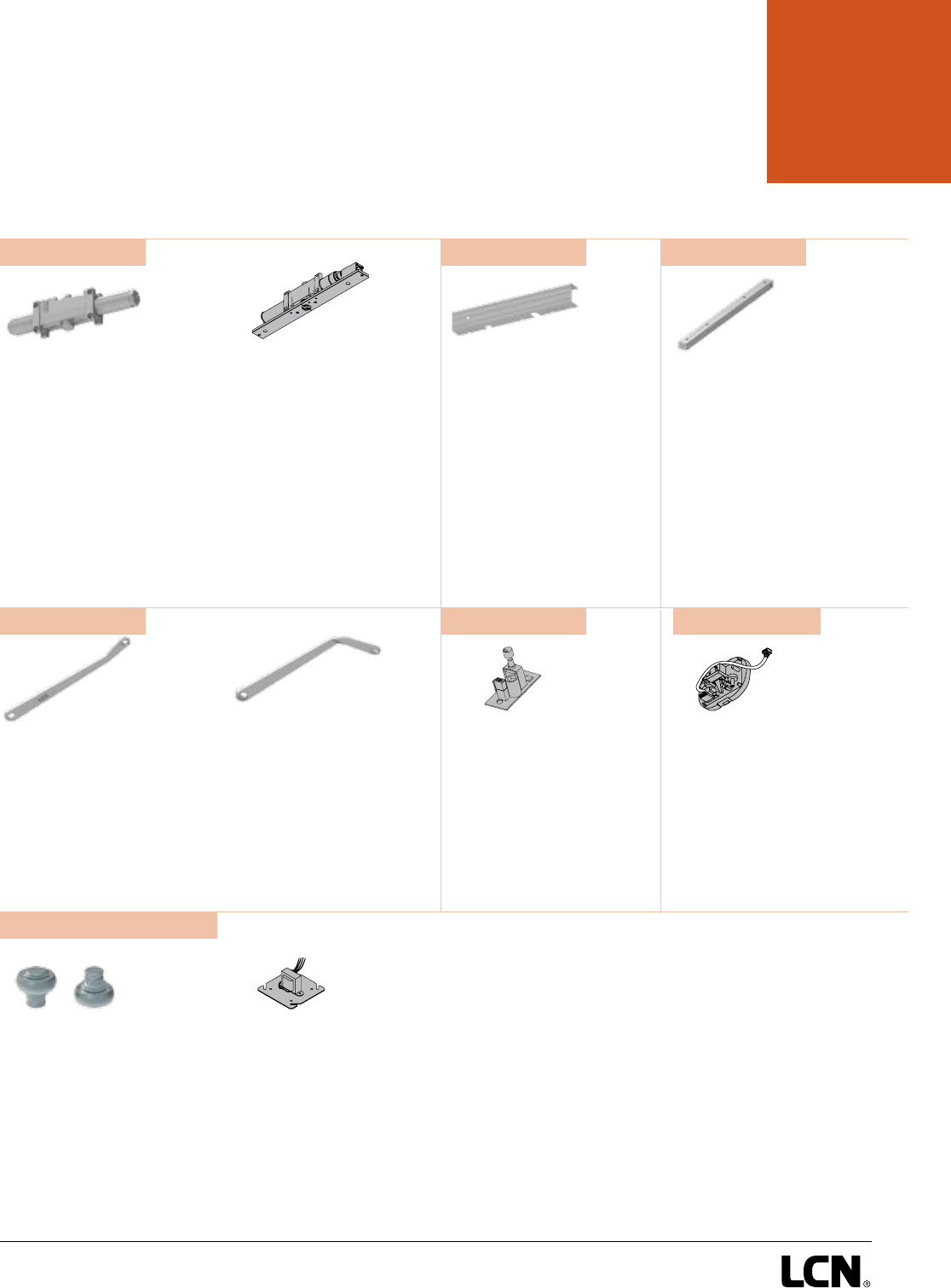 LCN®