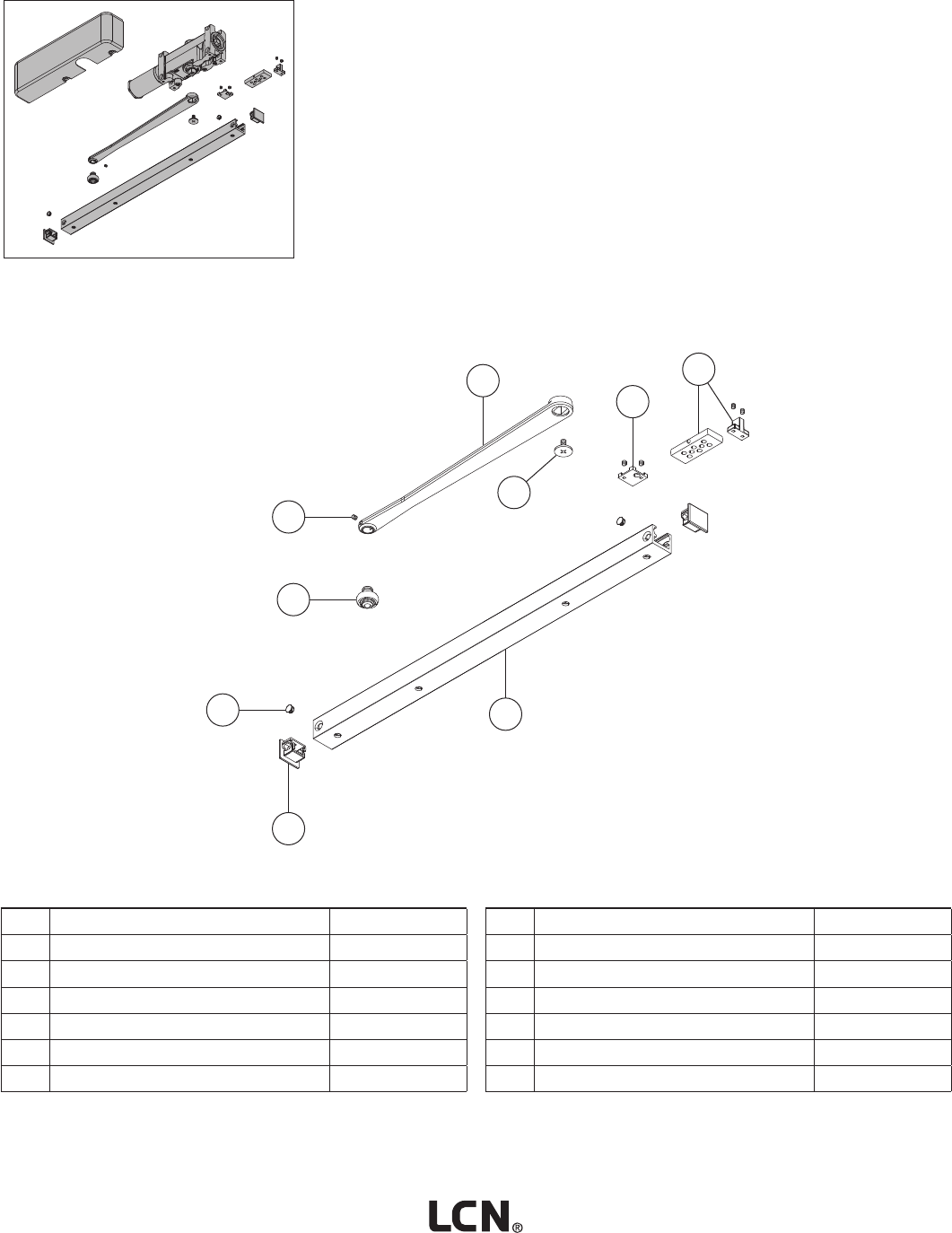 LCN®