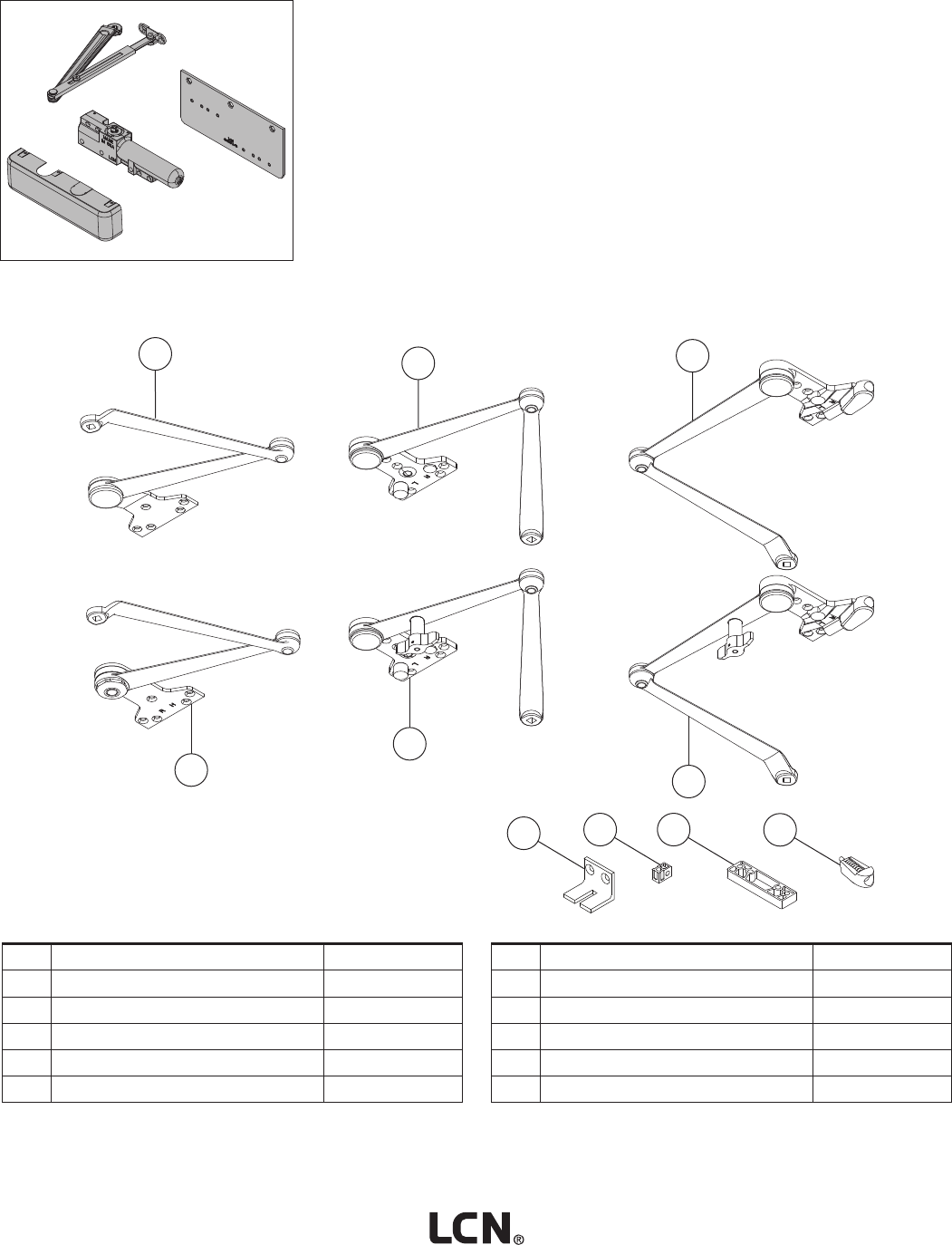 LCN®