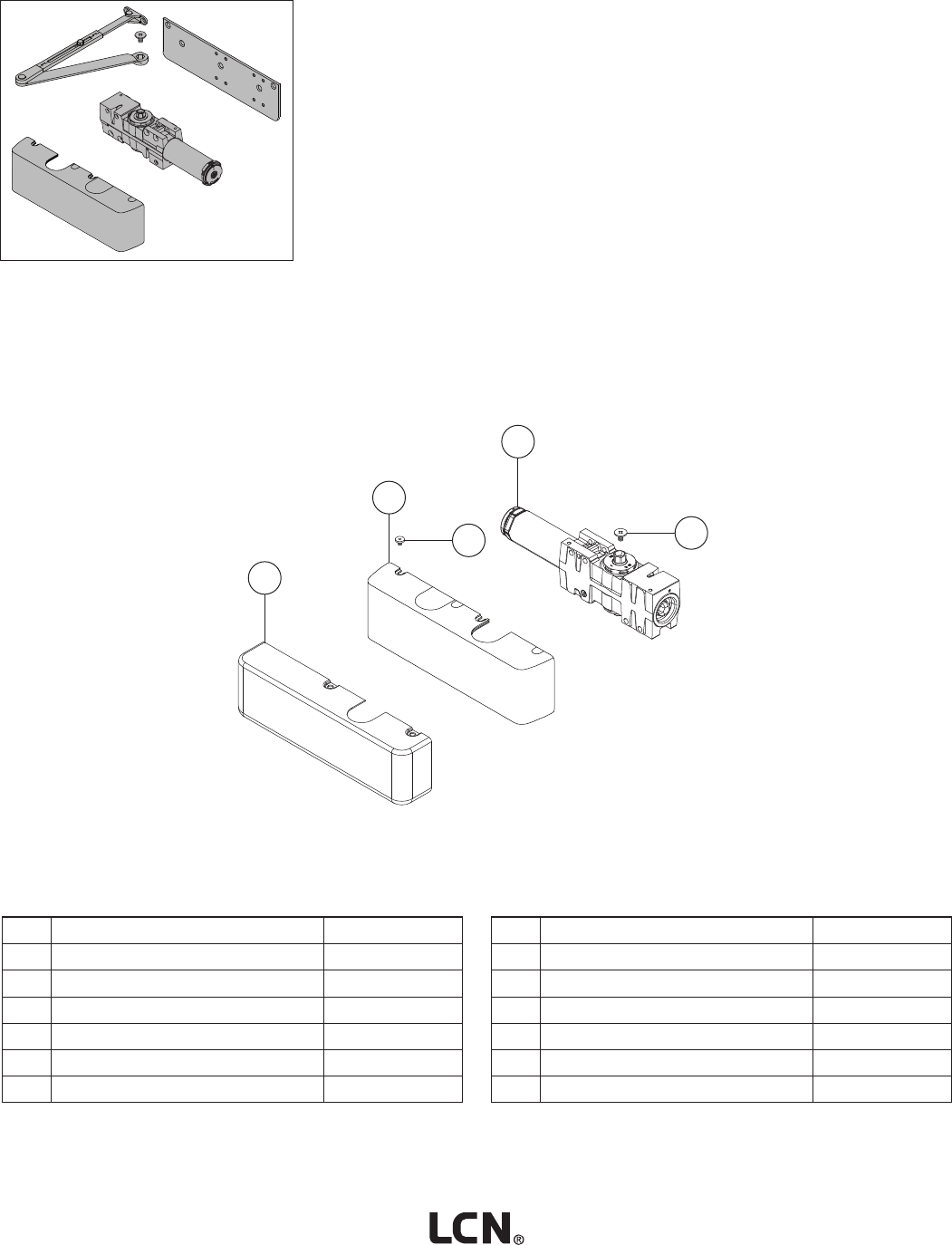 LCN®