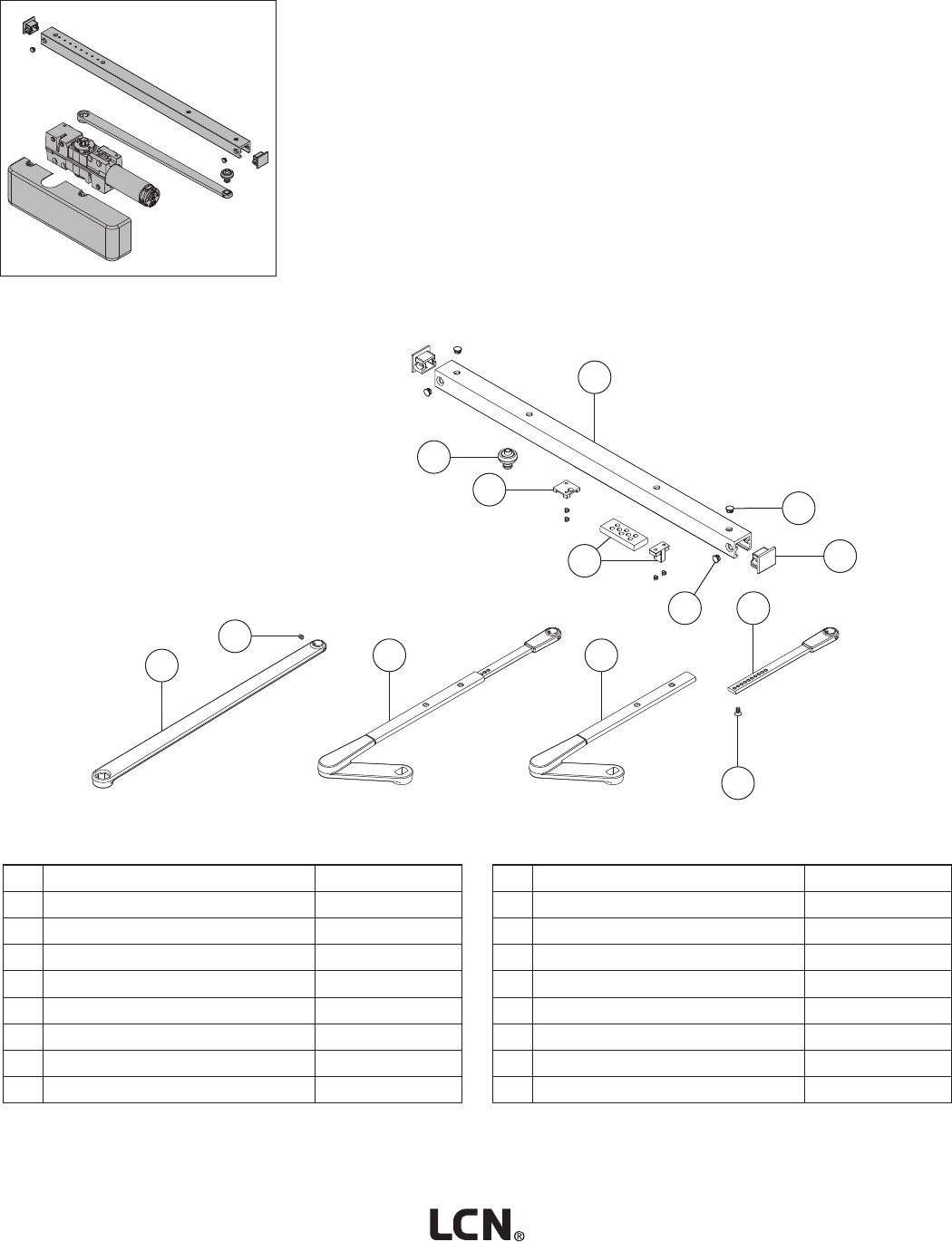 LCN®