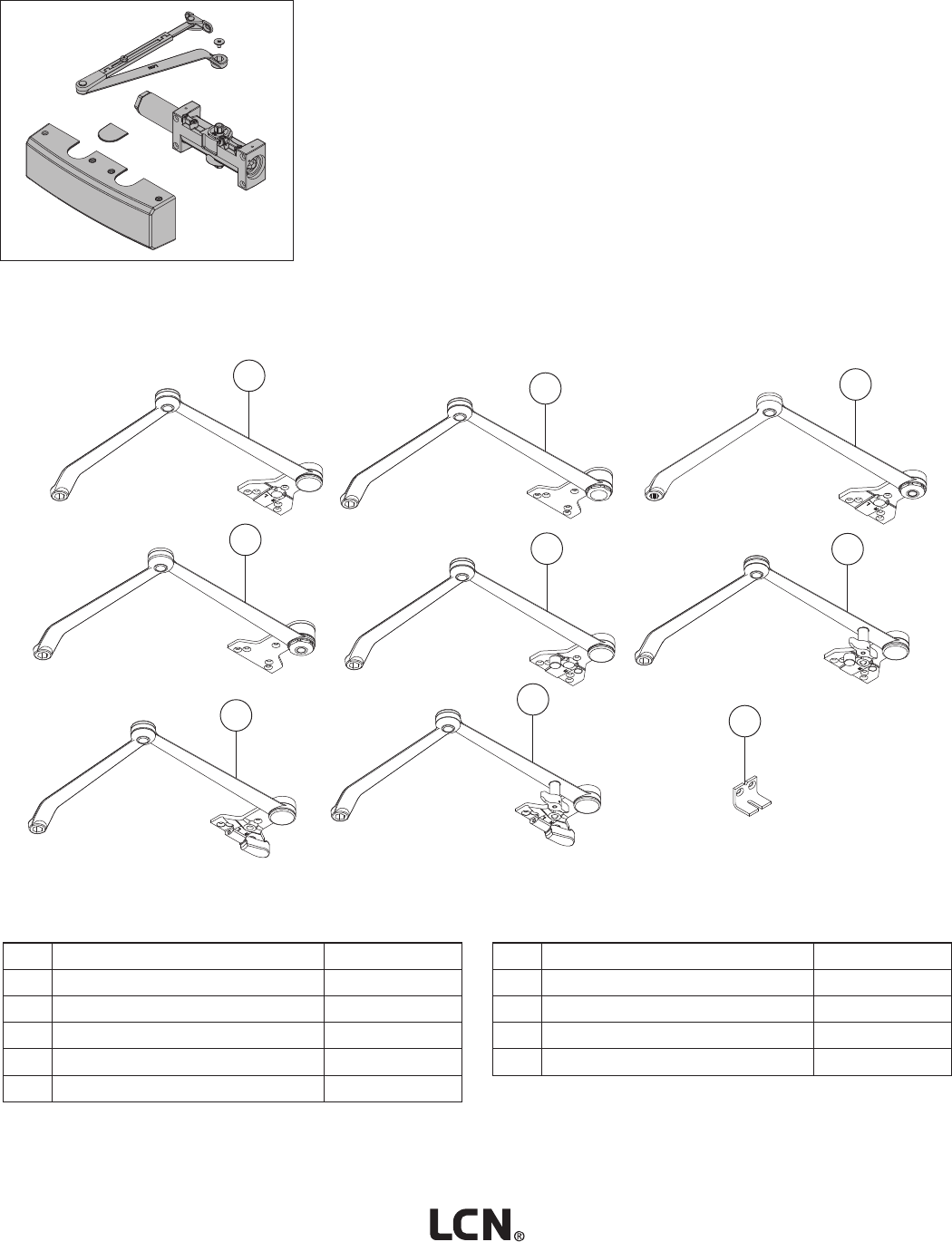 LCN®