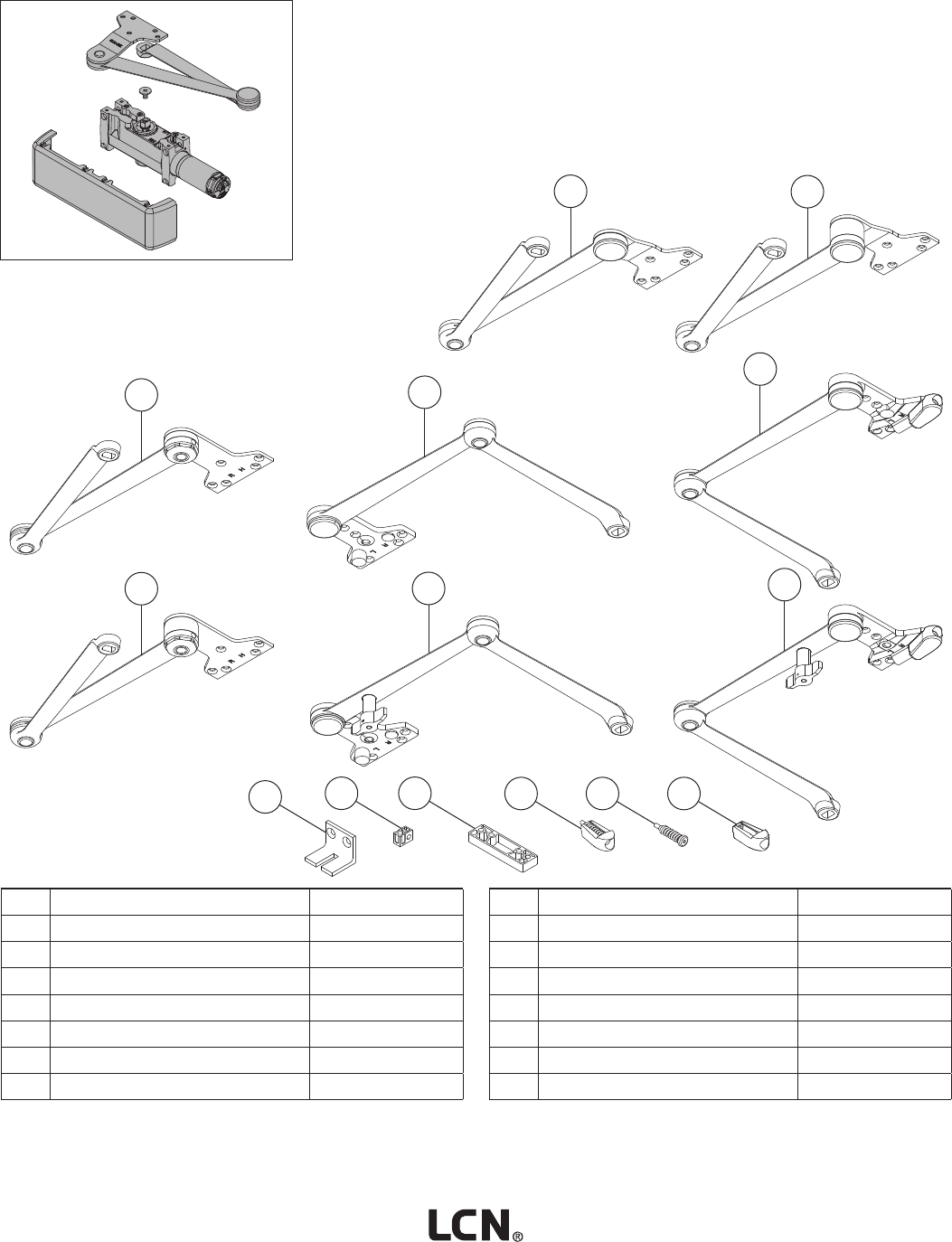 LCN®