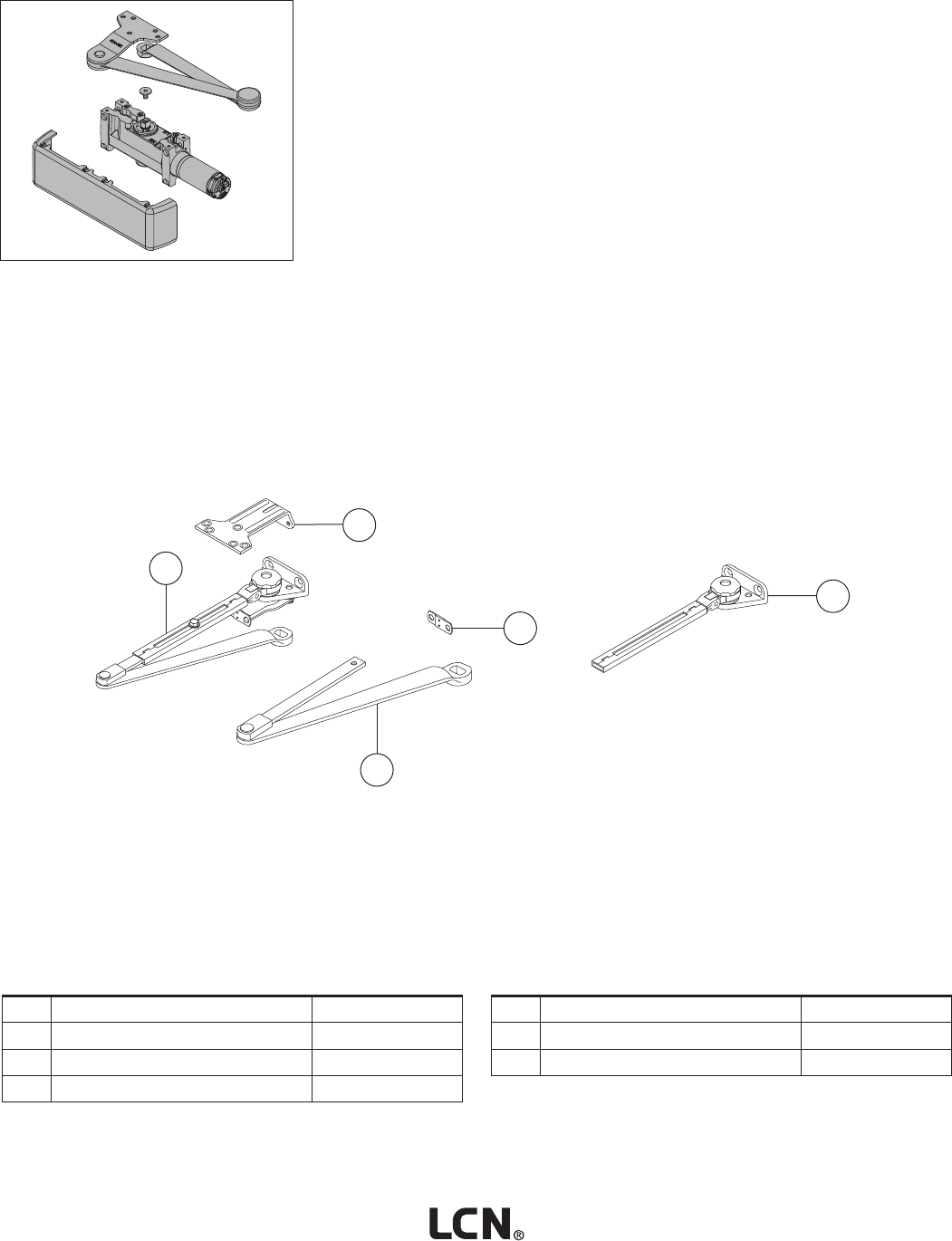 LCN®