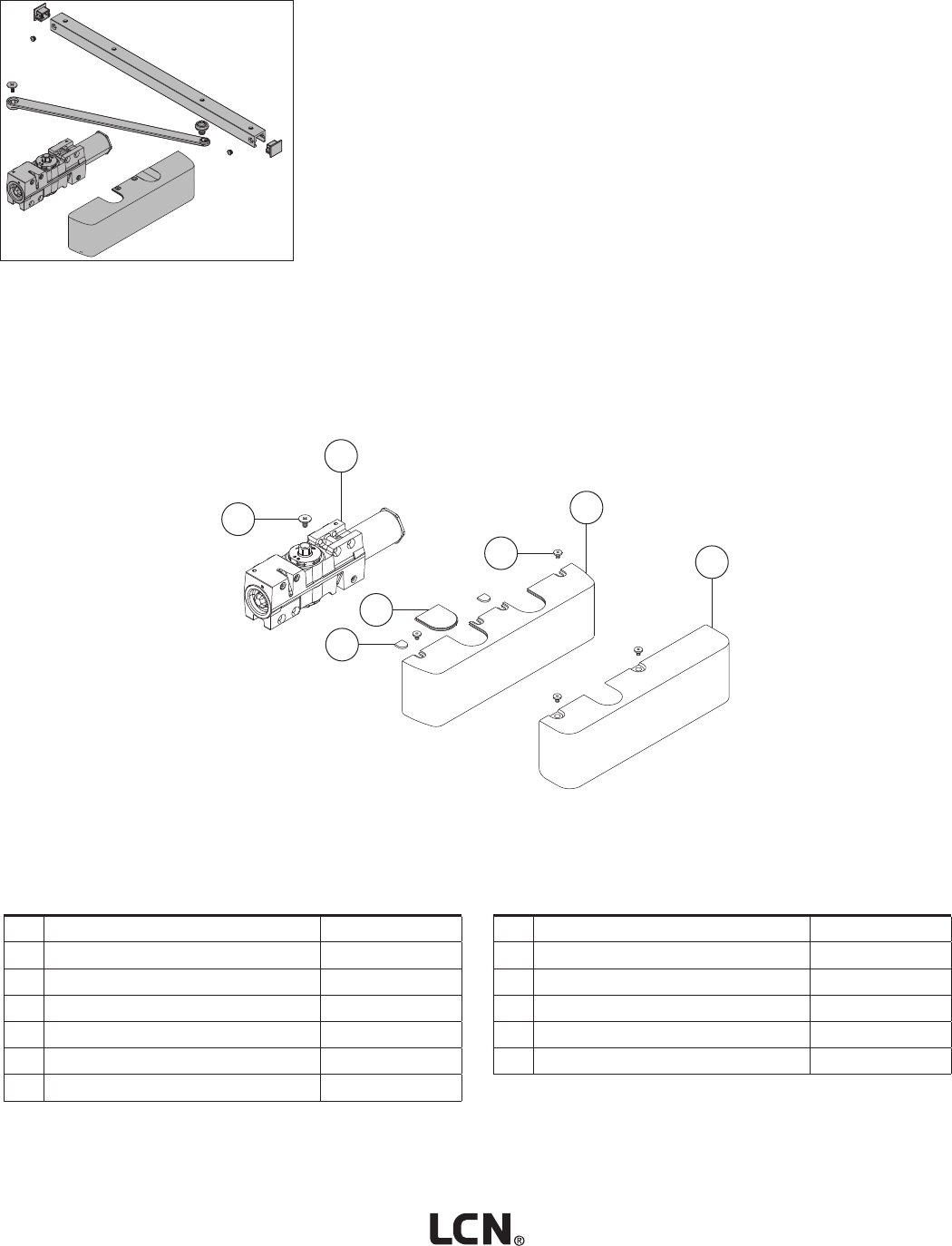 LCN®