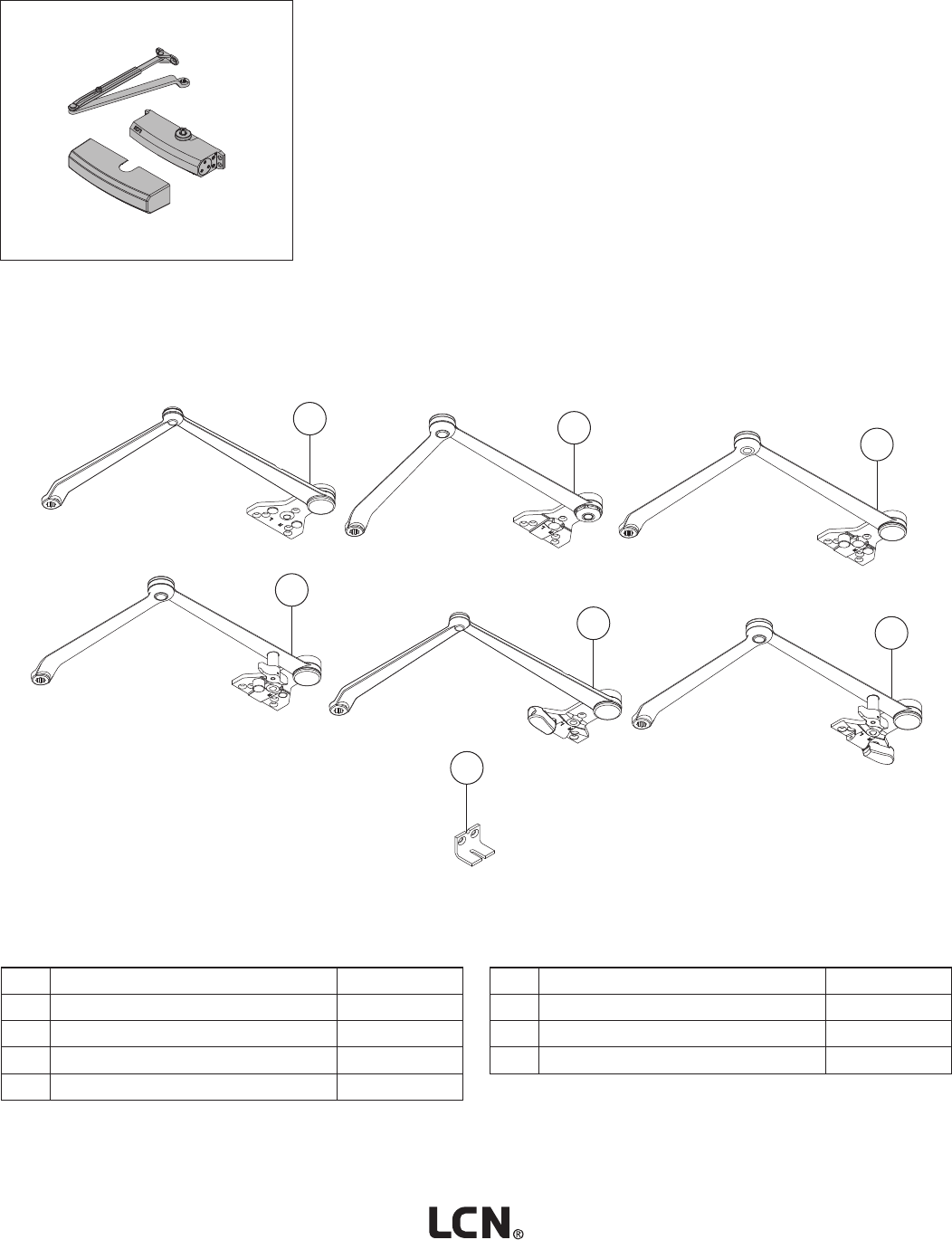 LCN®