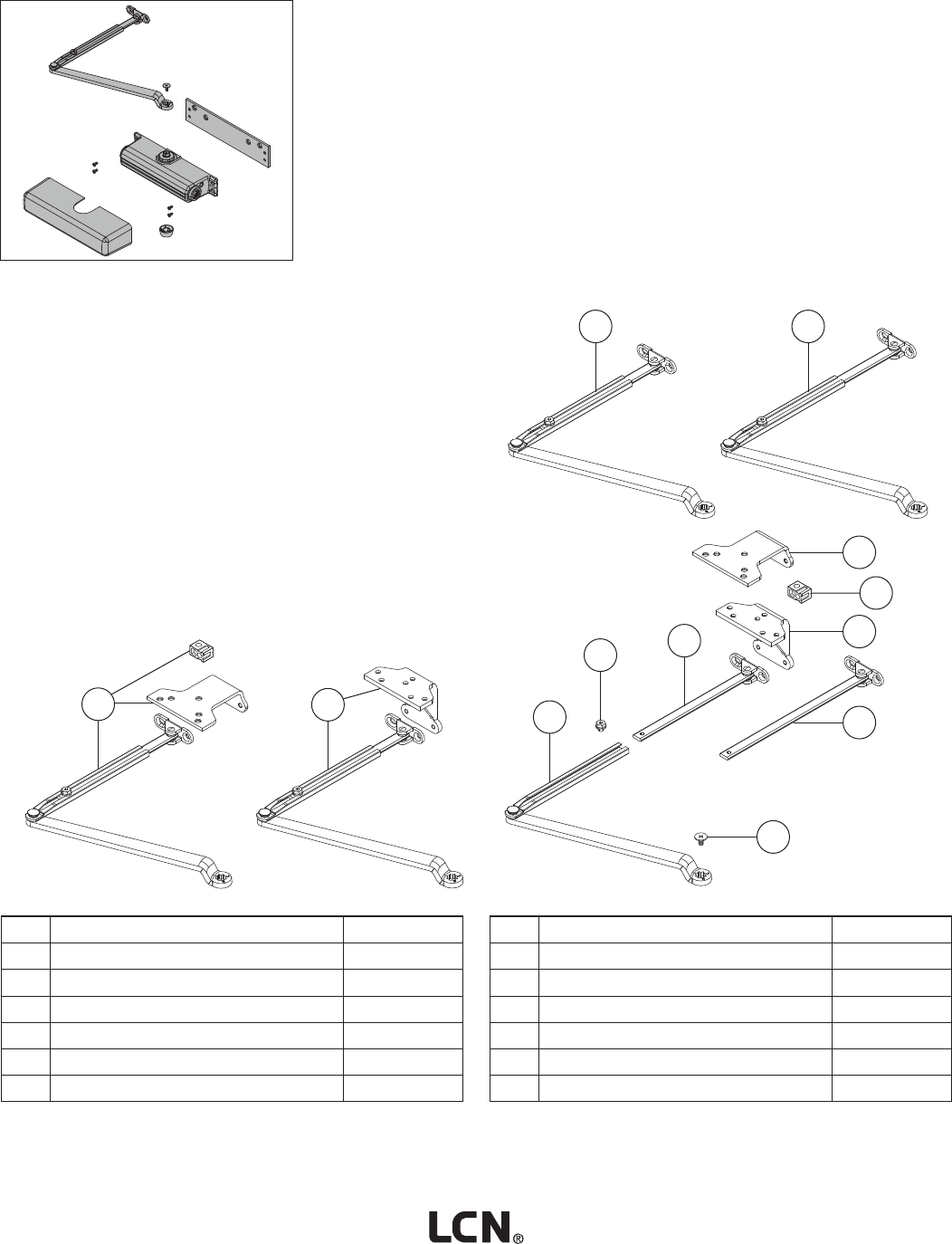 LCN®