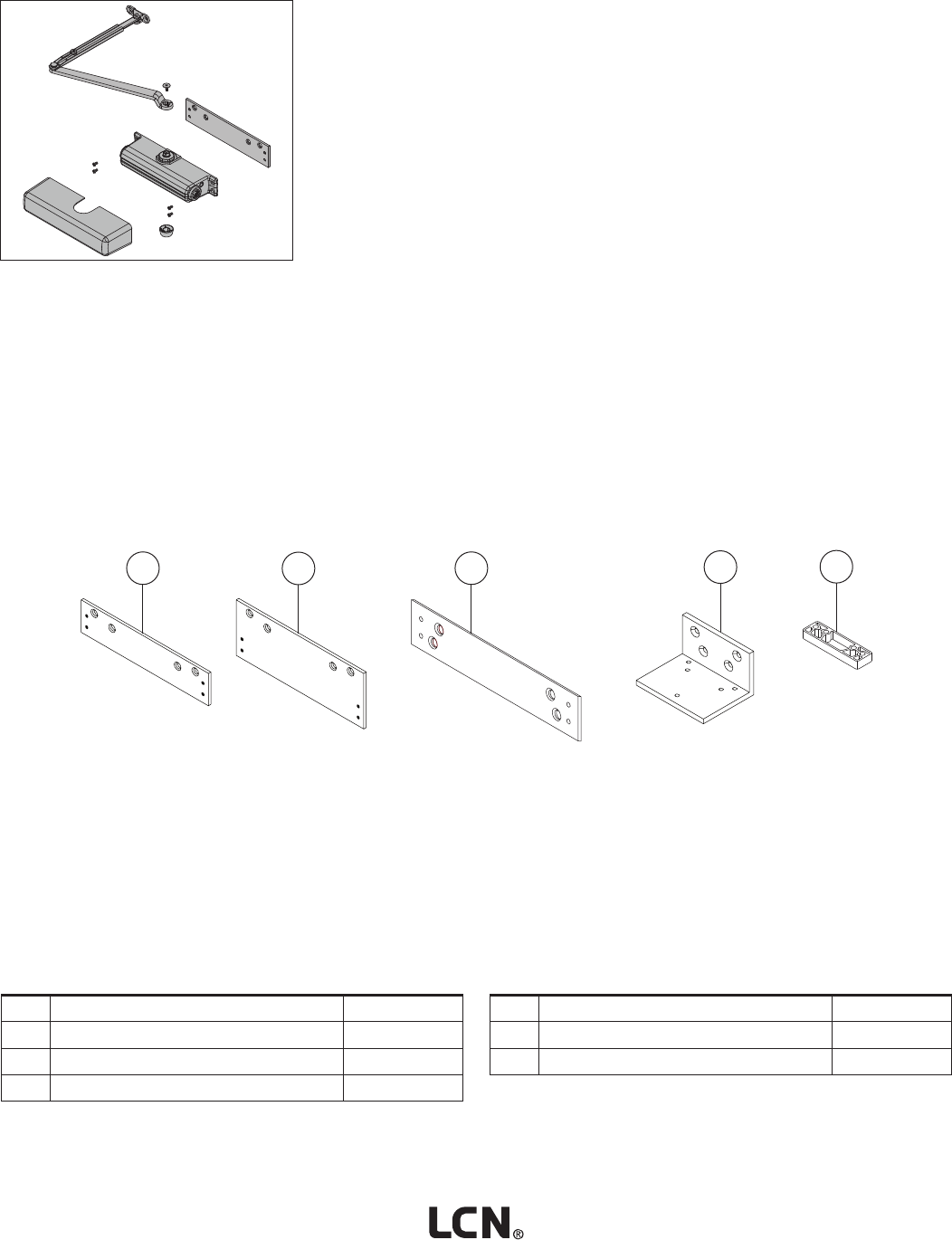 LCN®