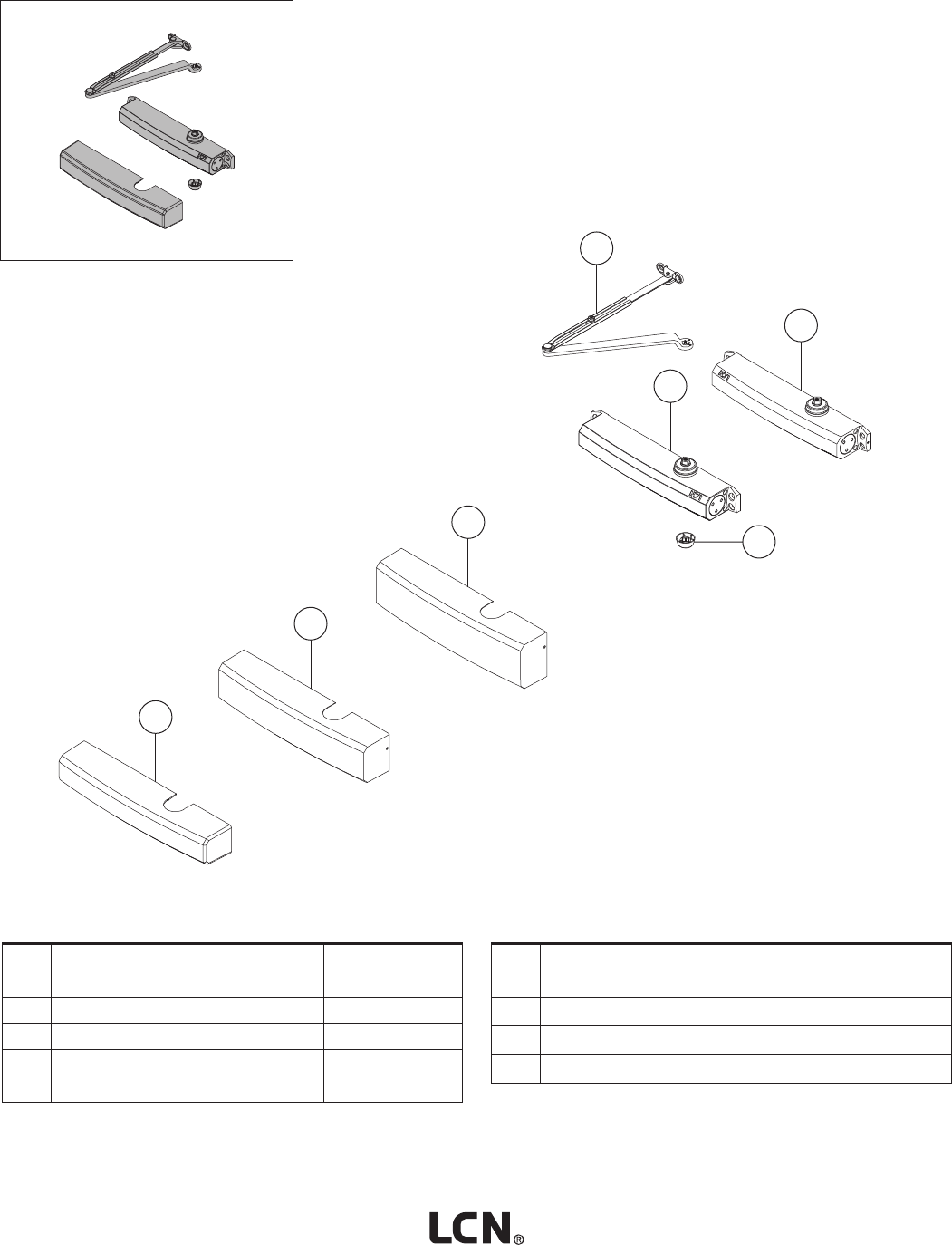 LCN®