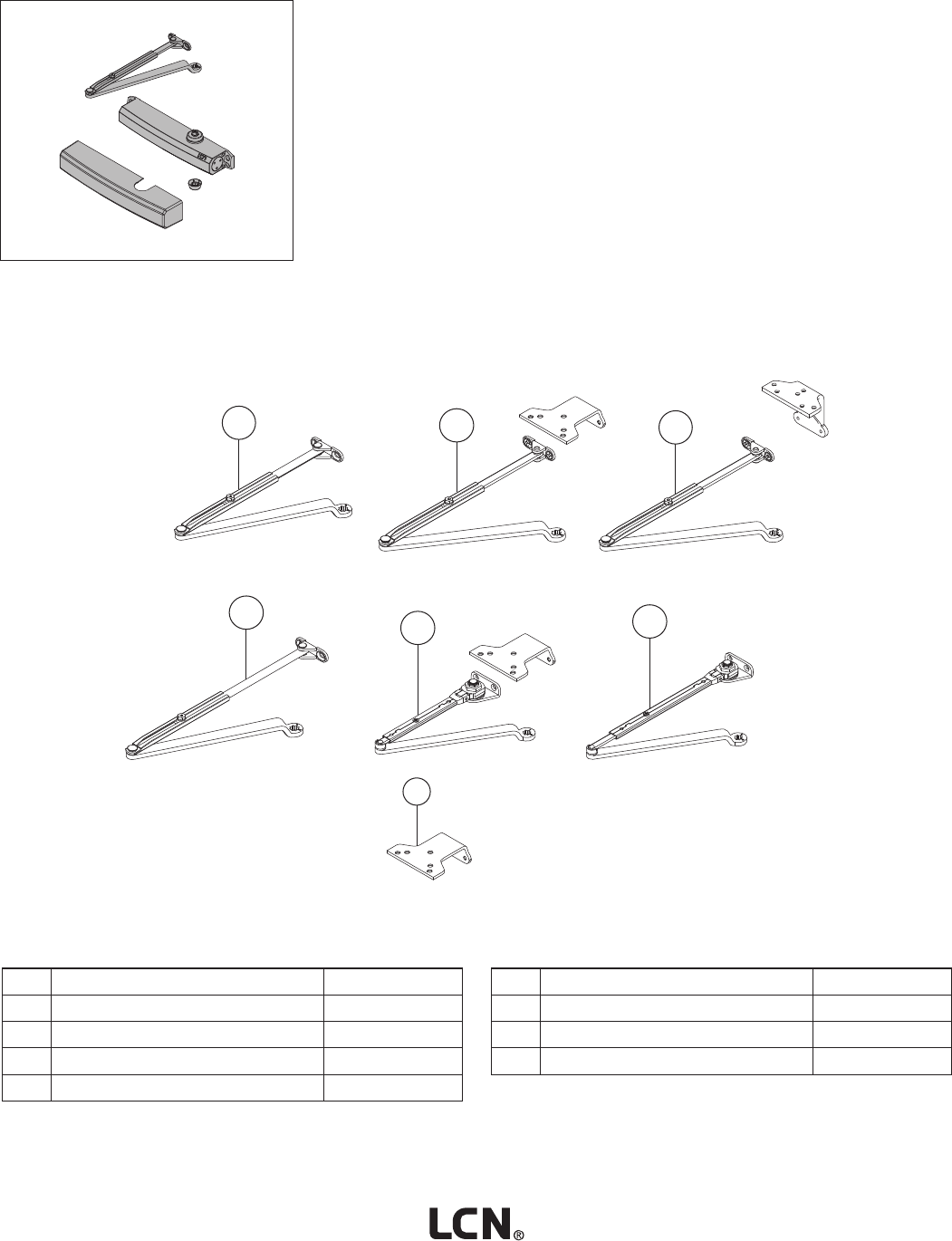 LCN®