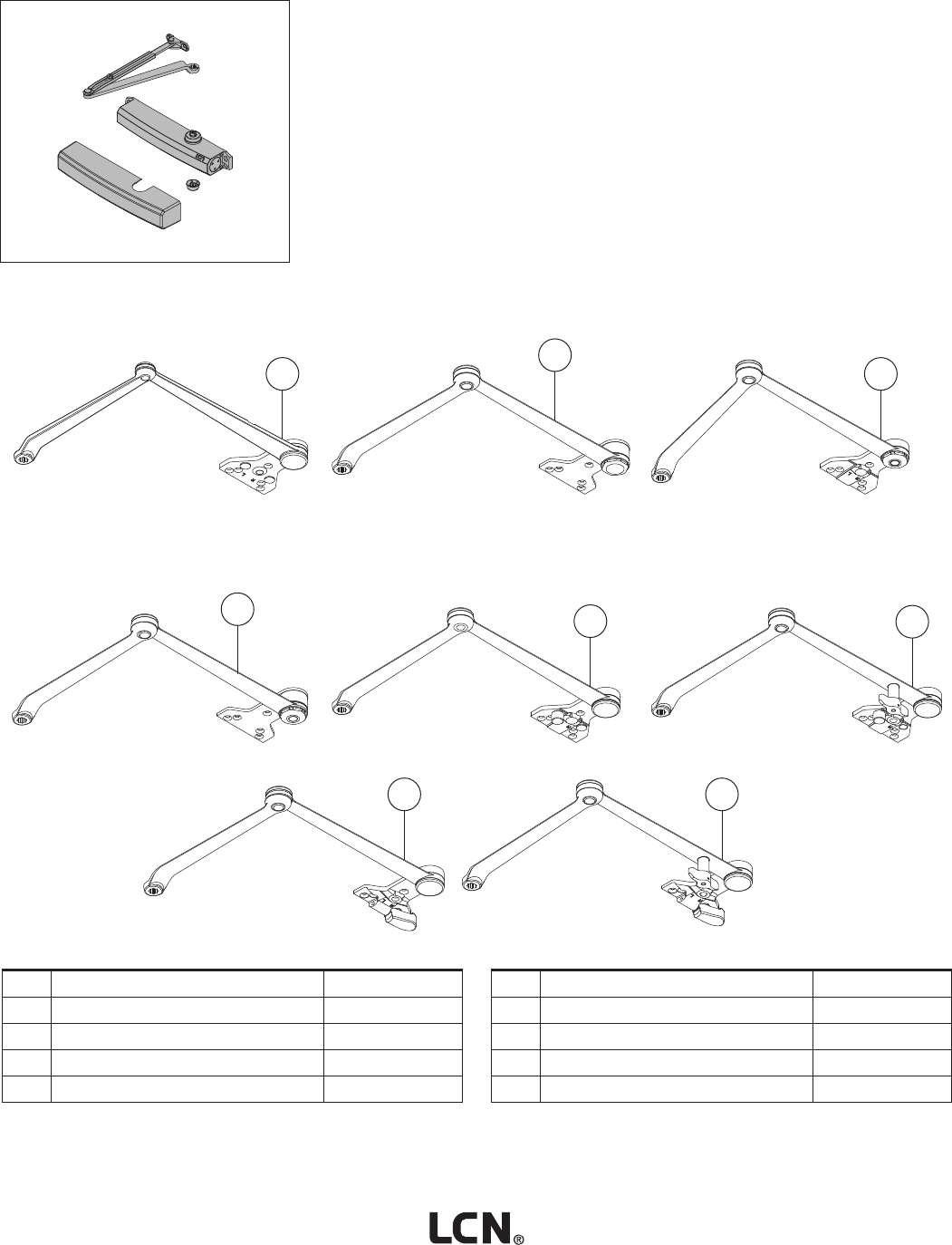 LCN®