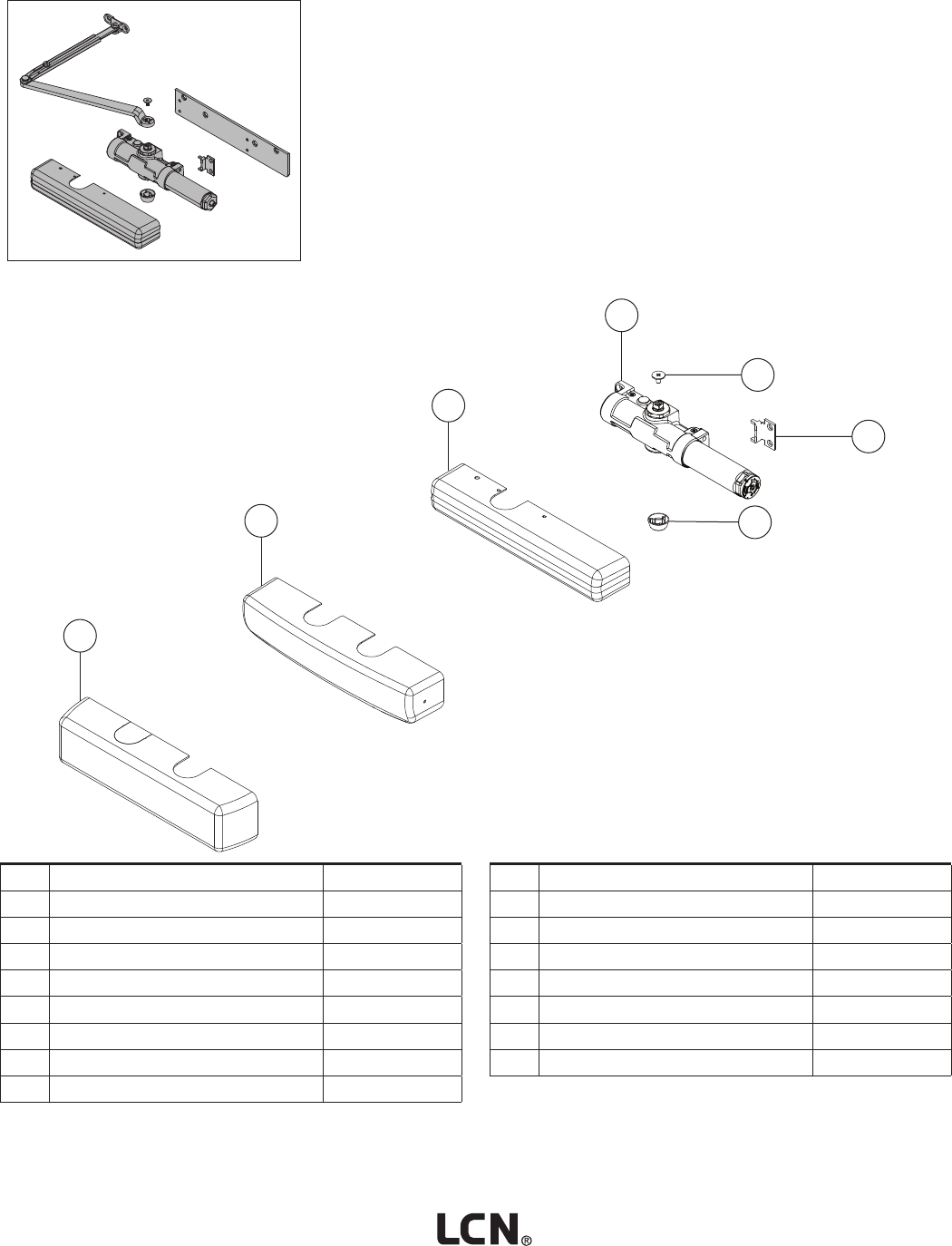 LCN®