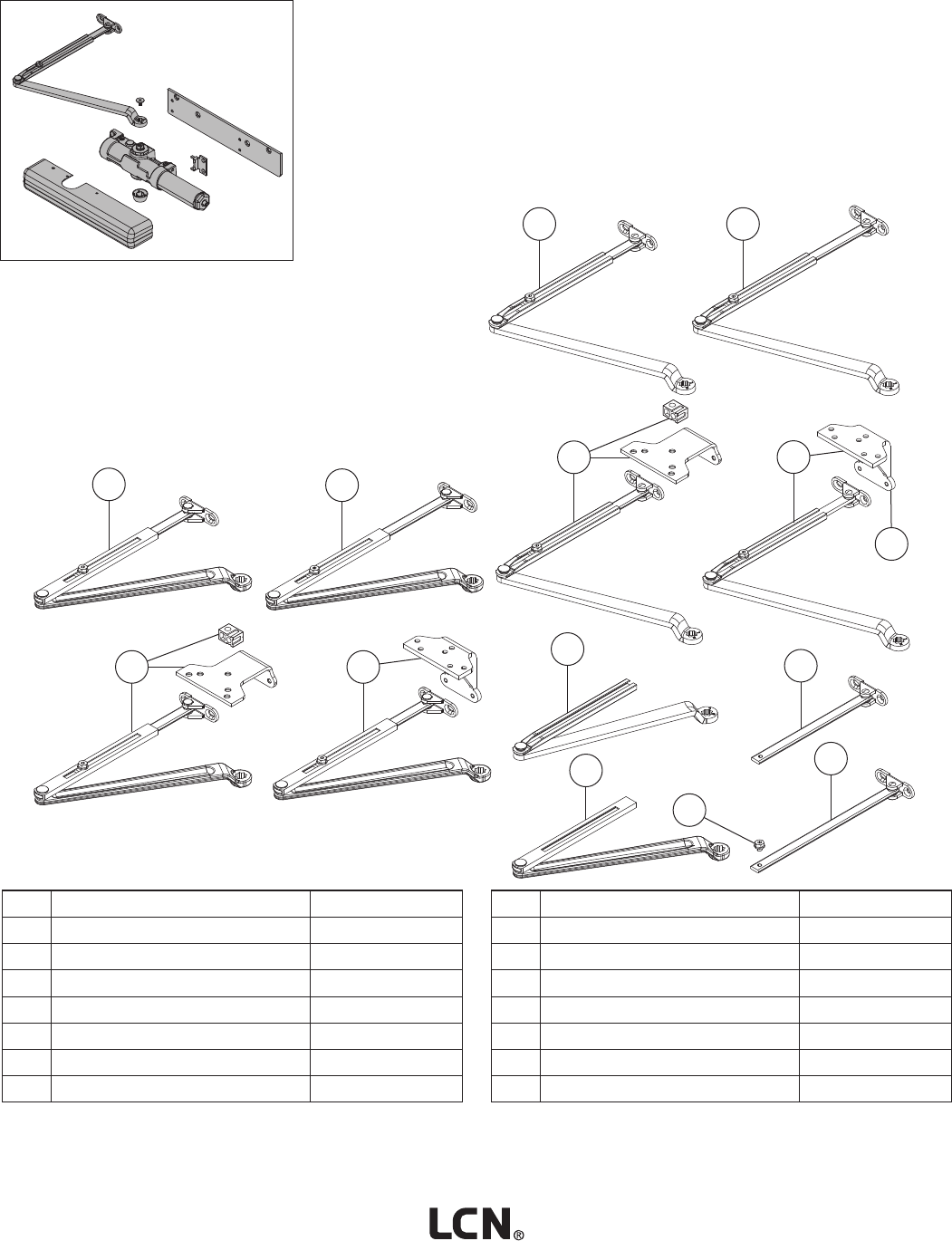 LCN®