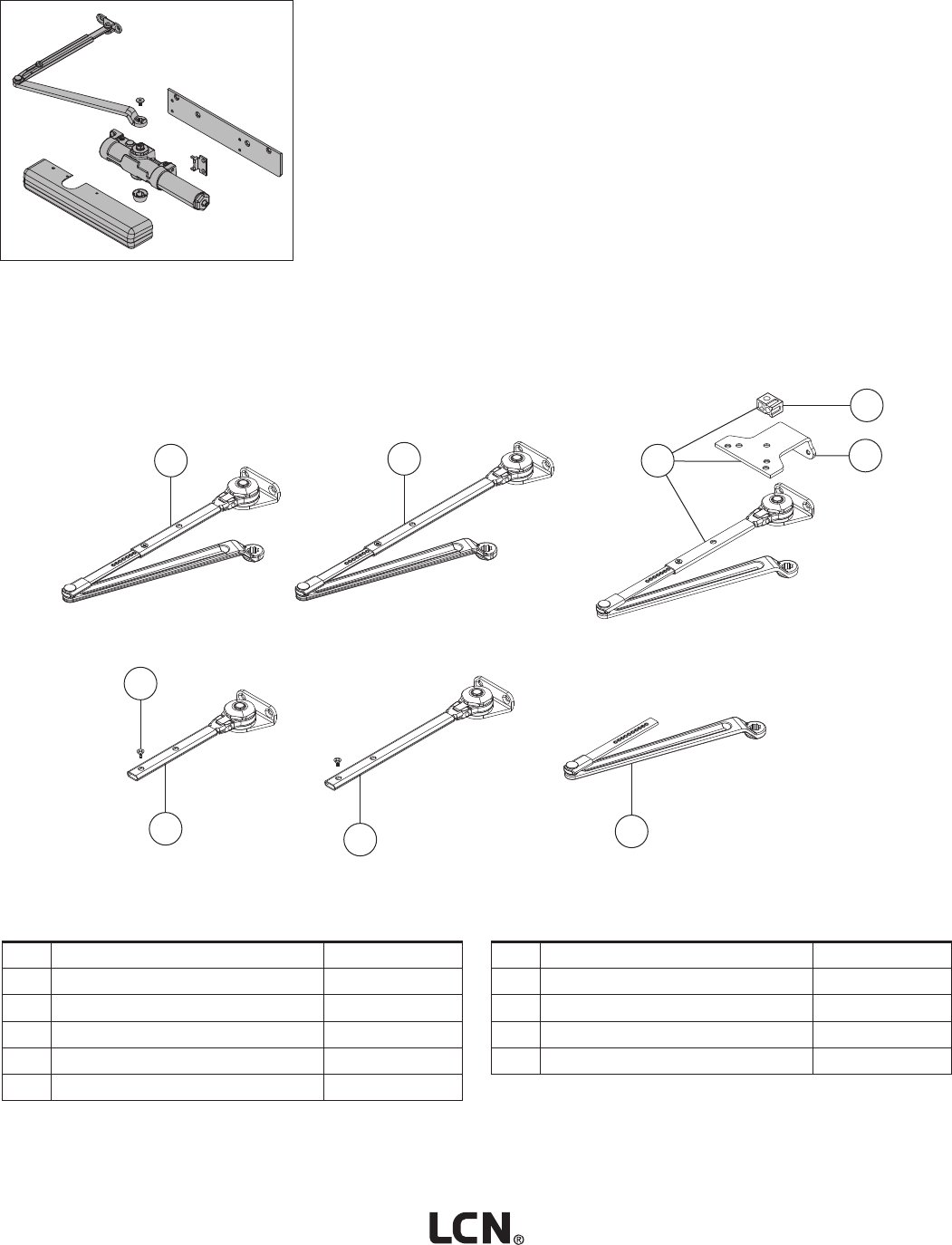 LCN®