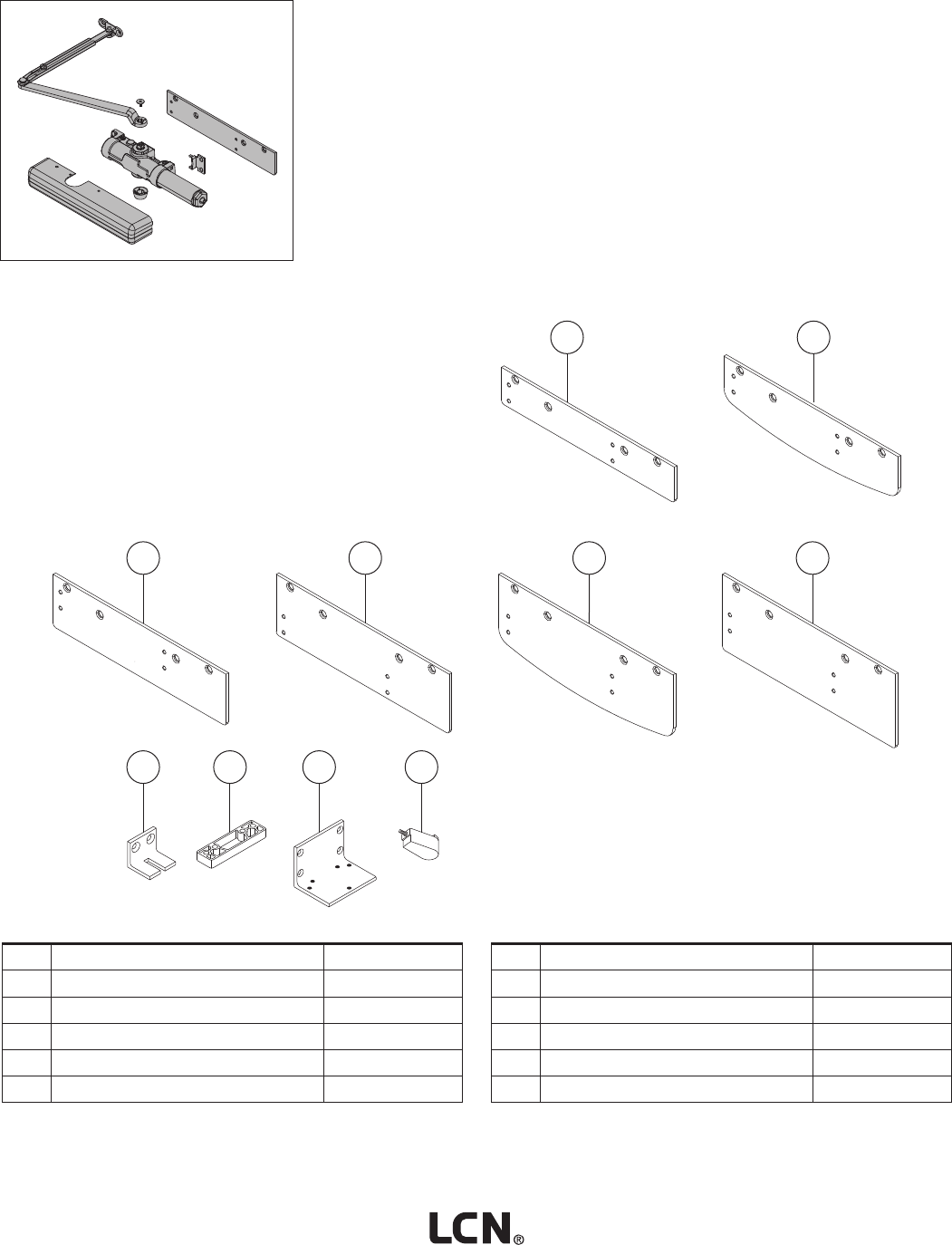 LCN®