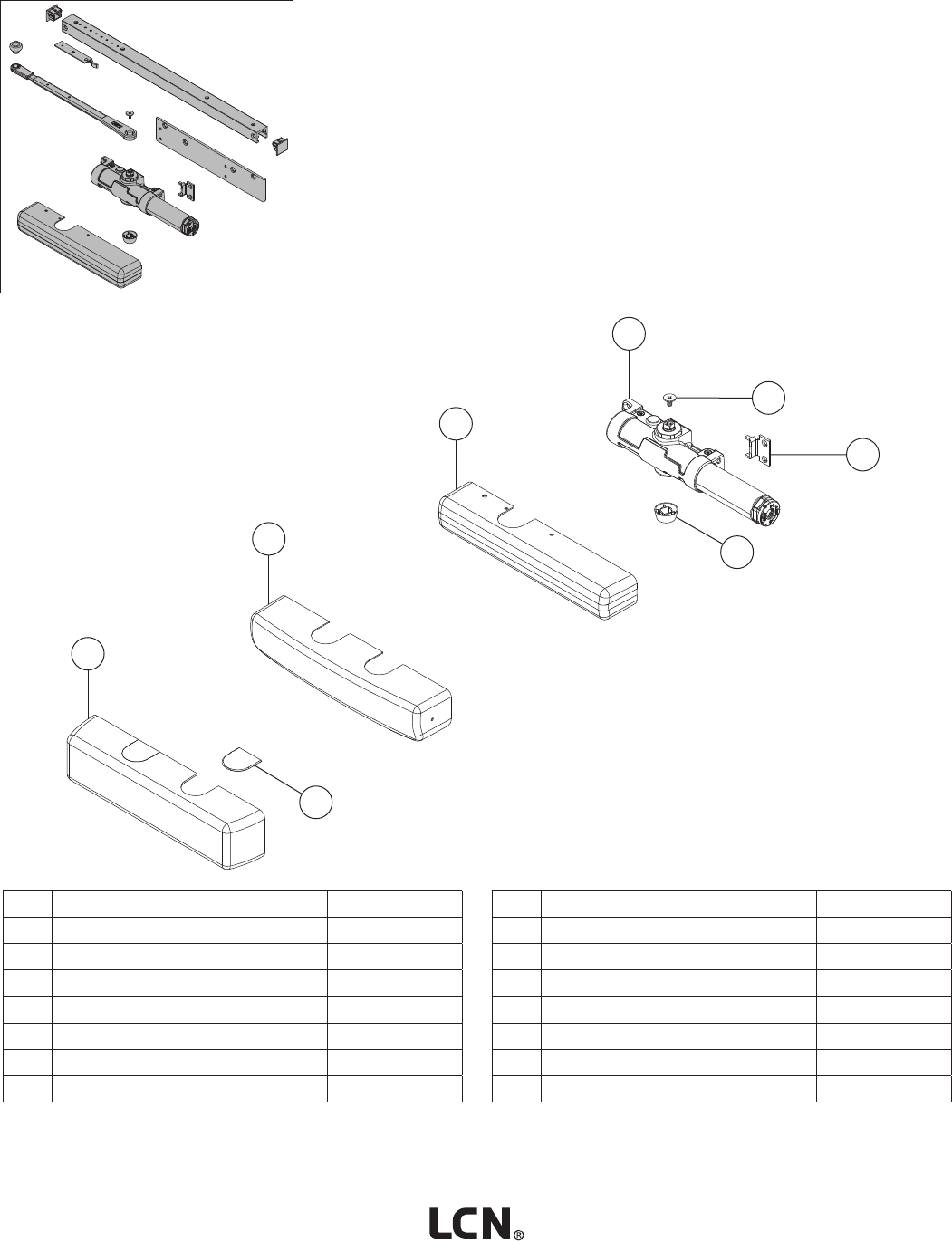 LCN®