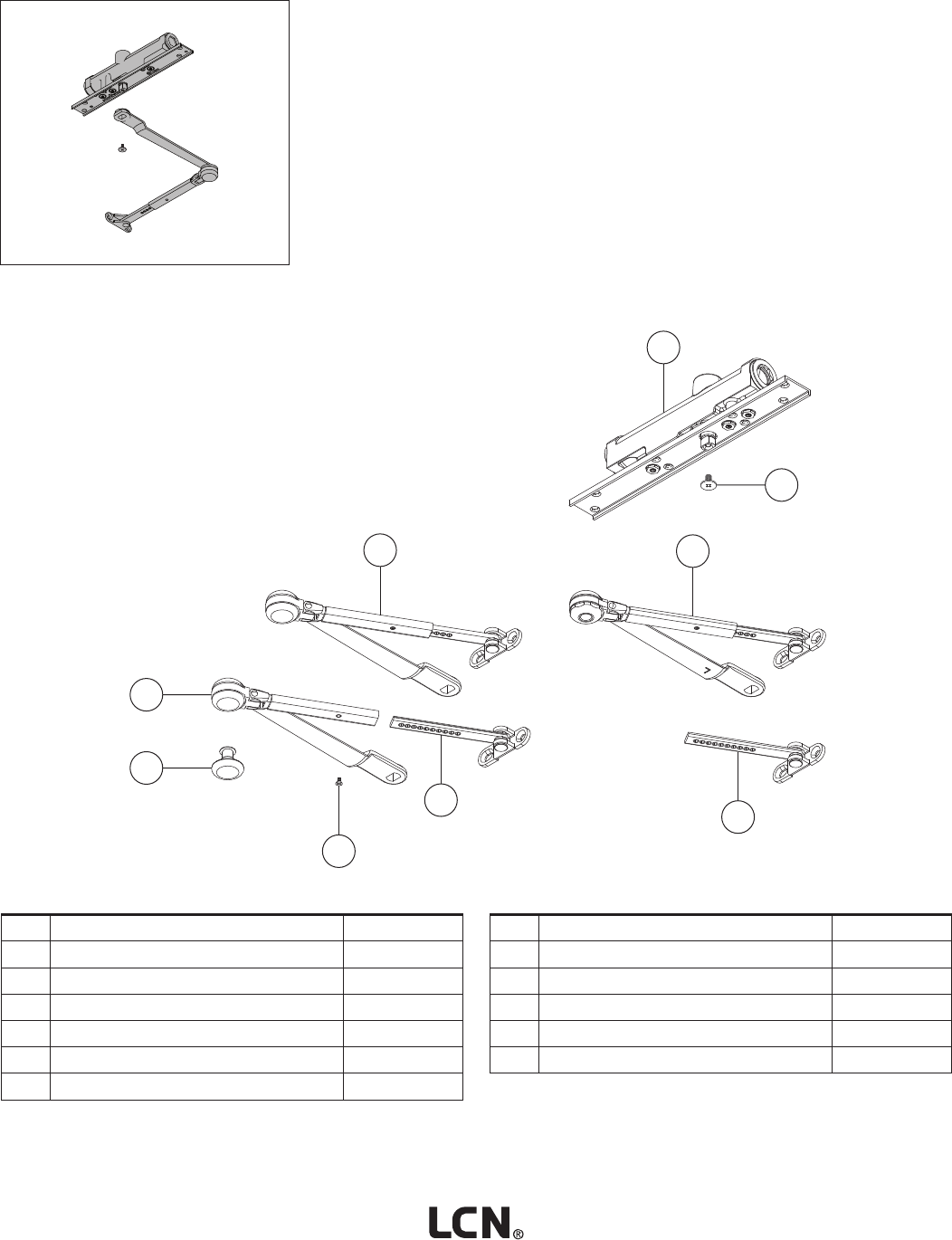 7

LCN®