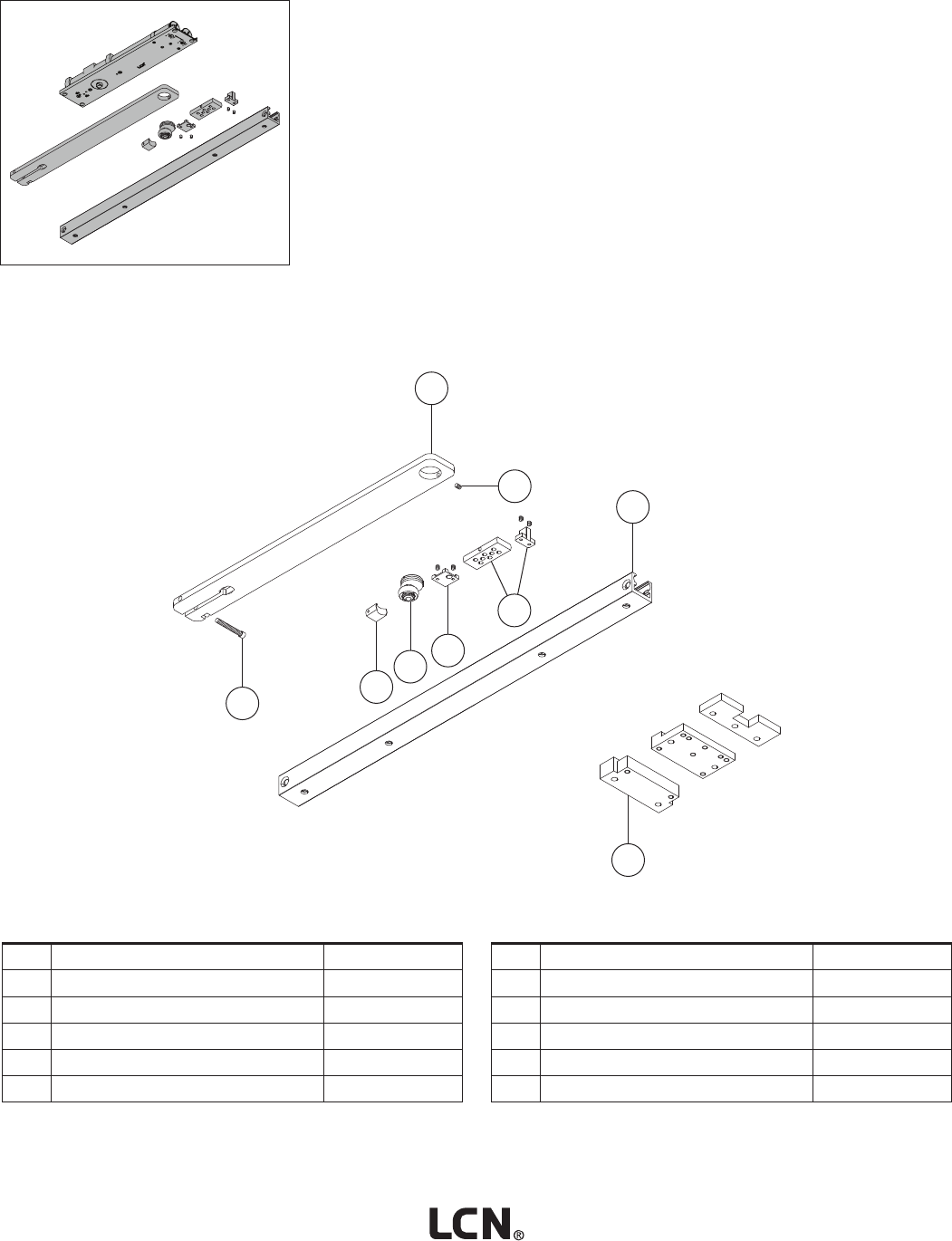 LCN®