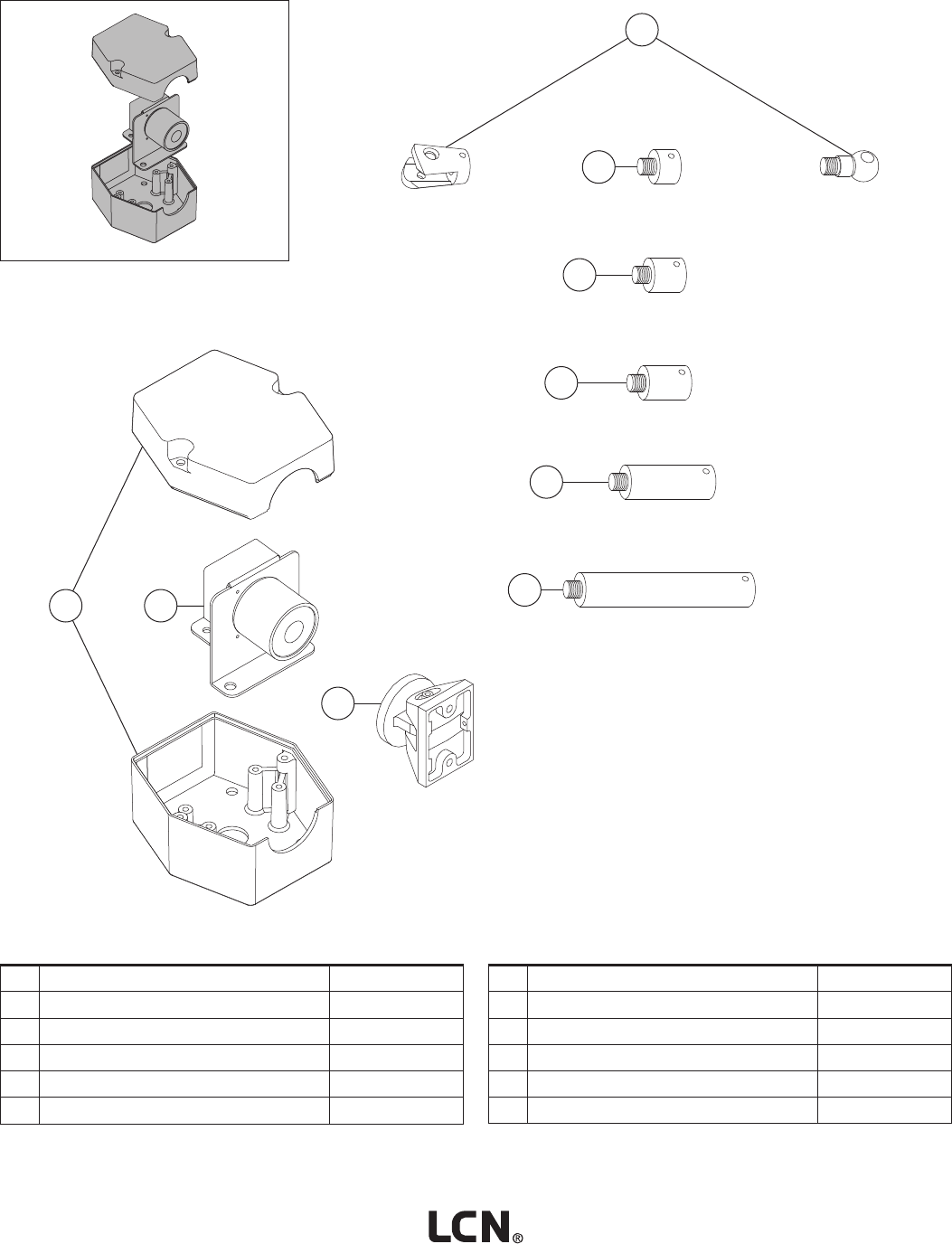 LCN®