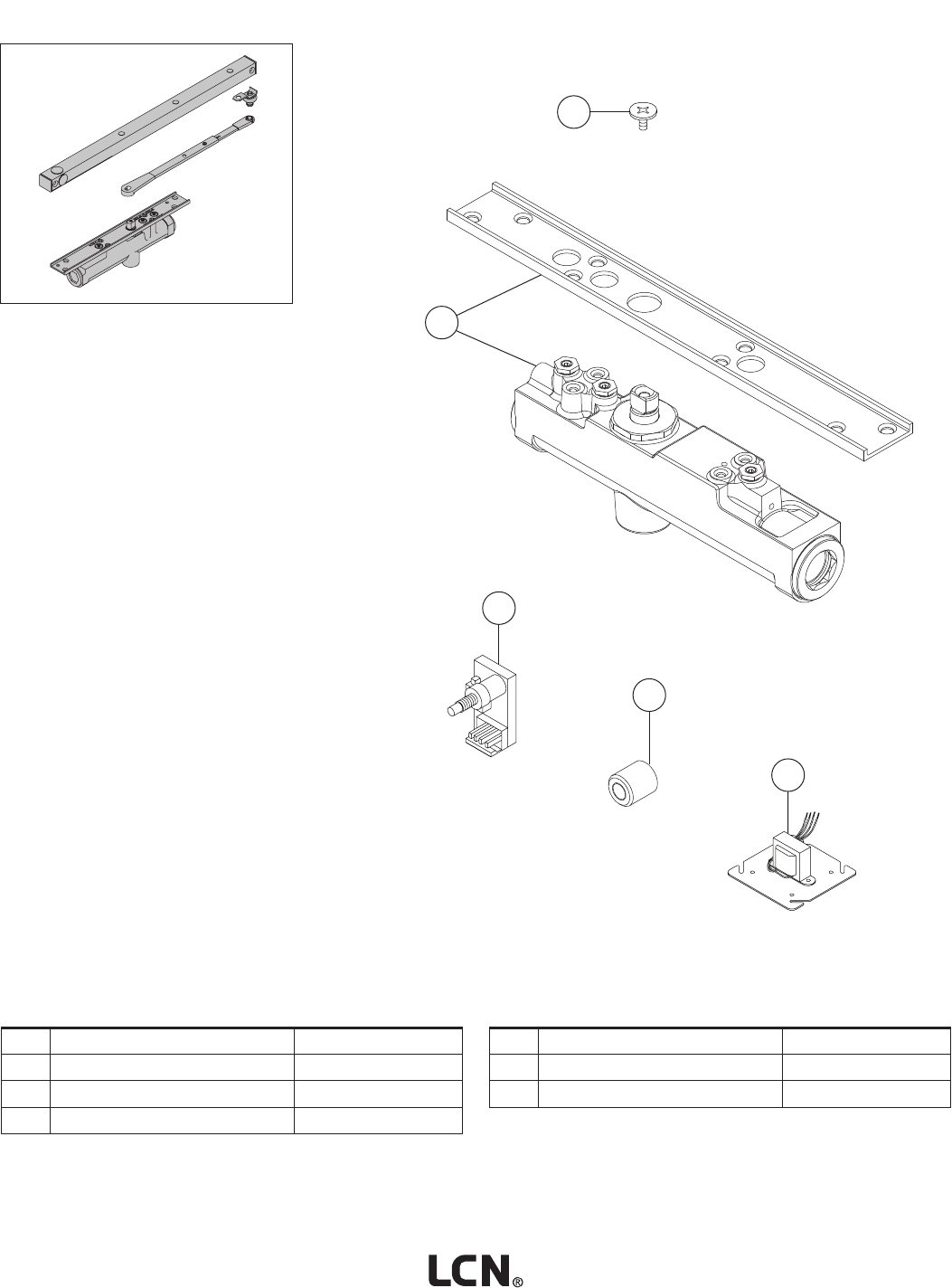 LCN®