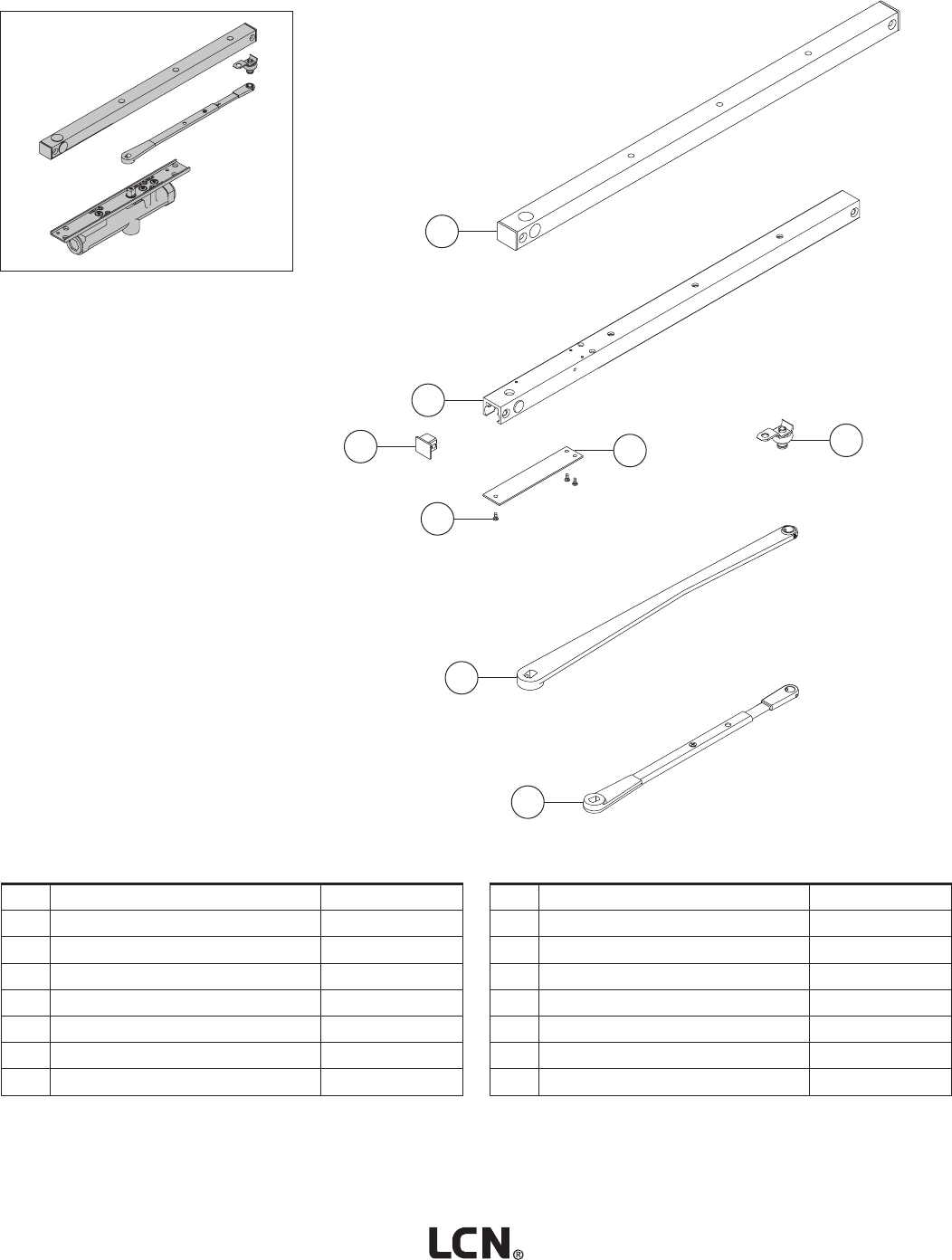 LCN®