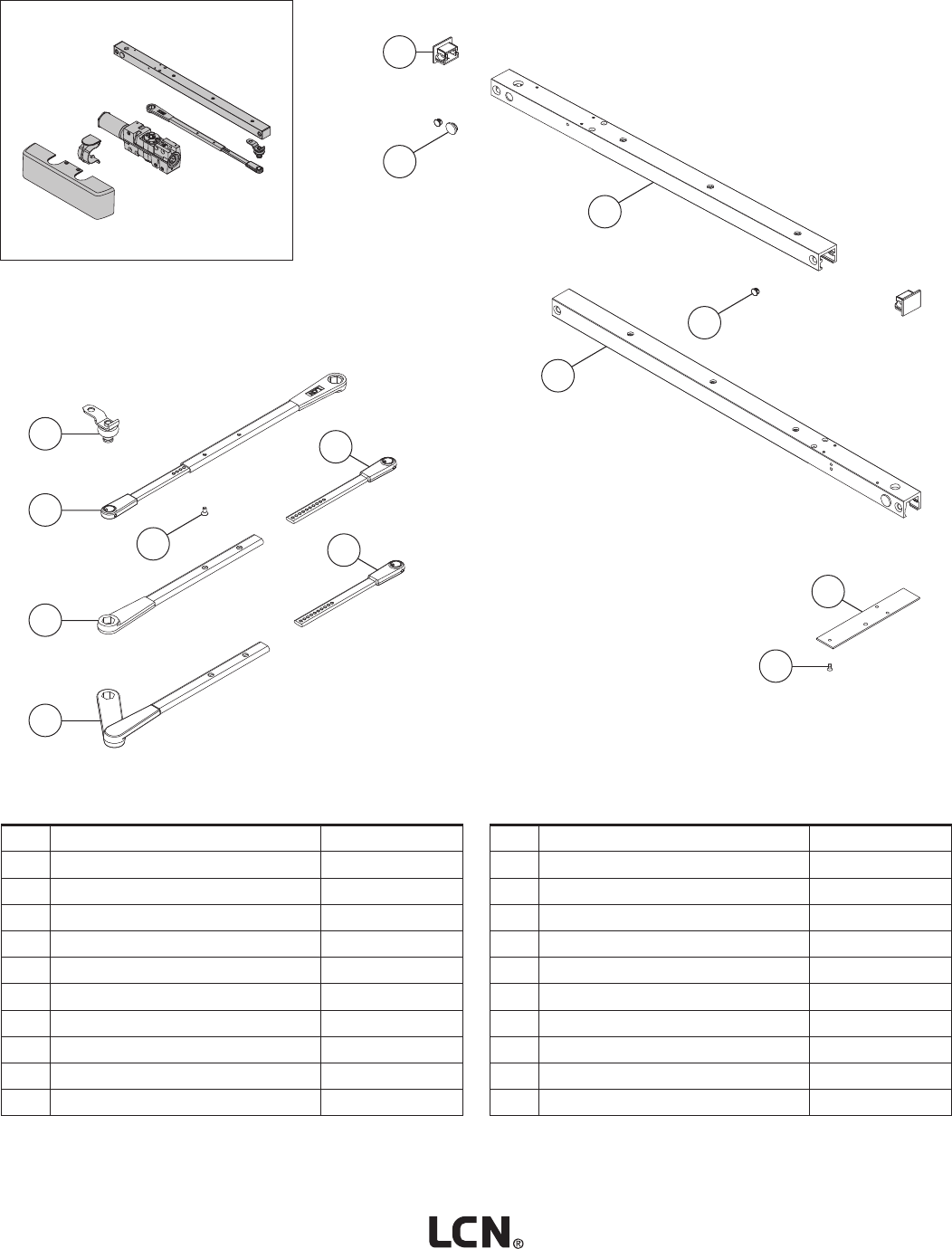 LCN®