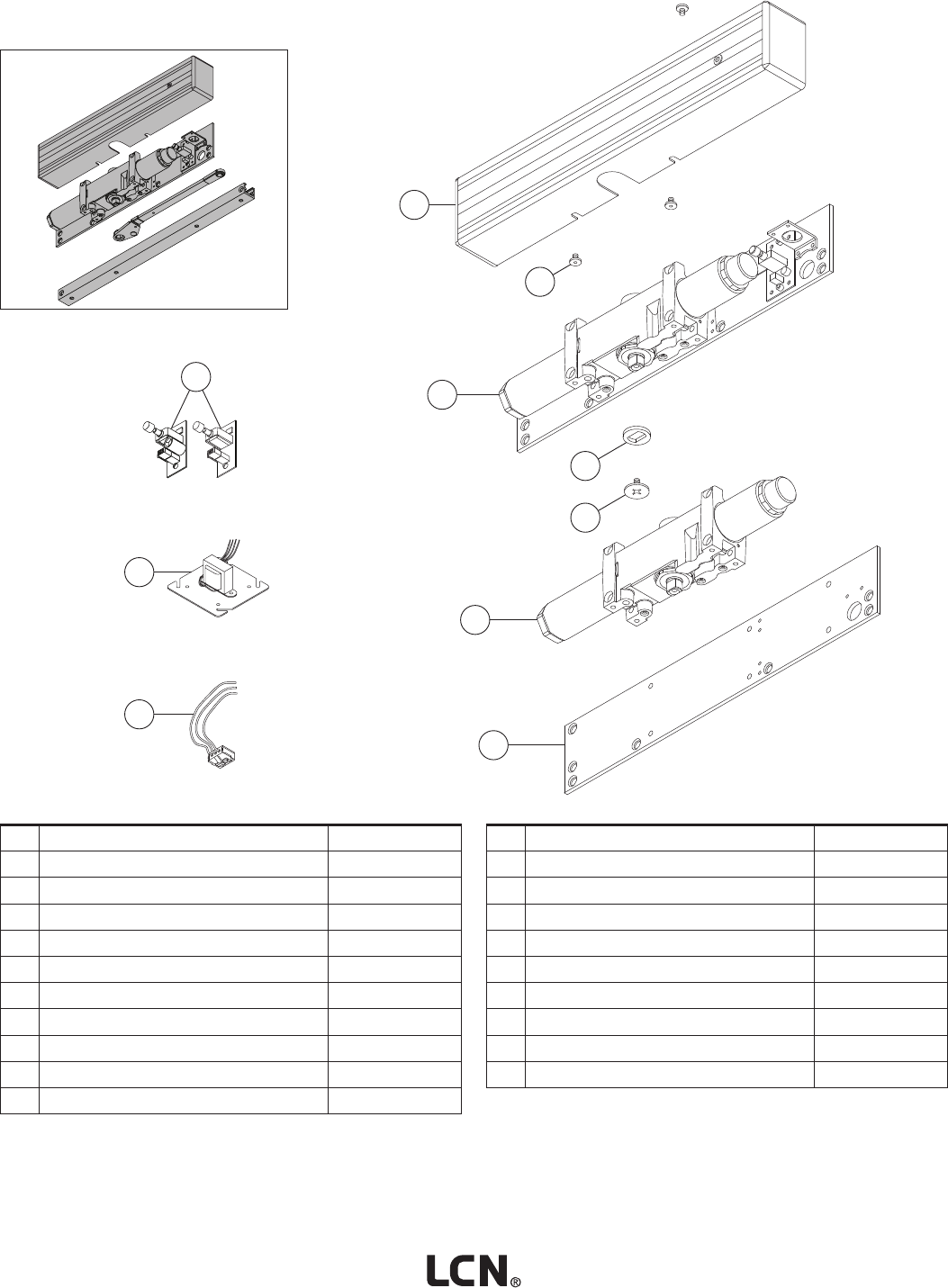 LCN®