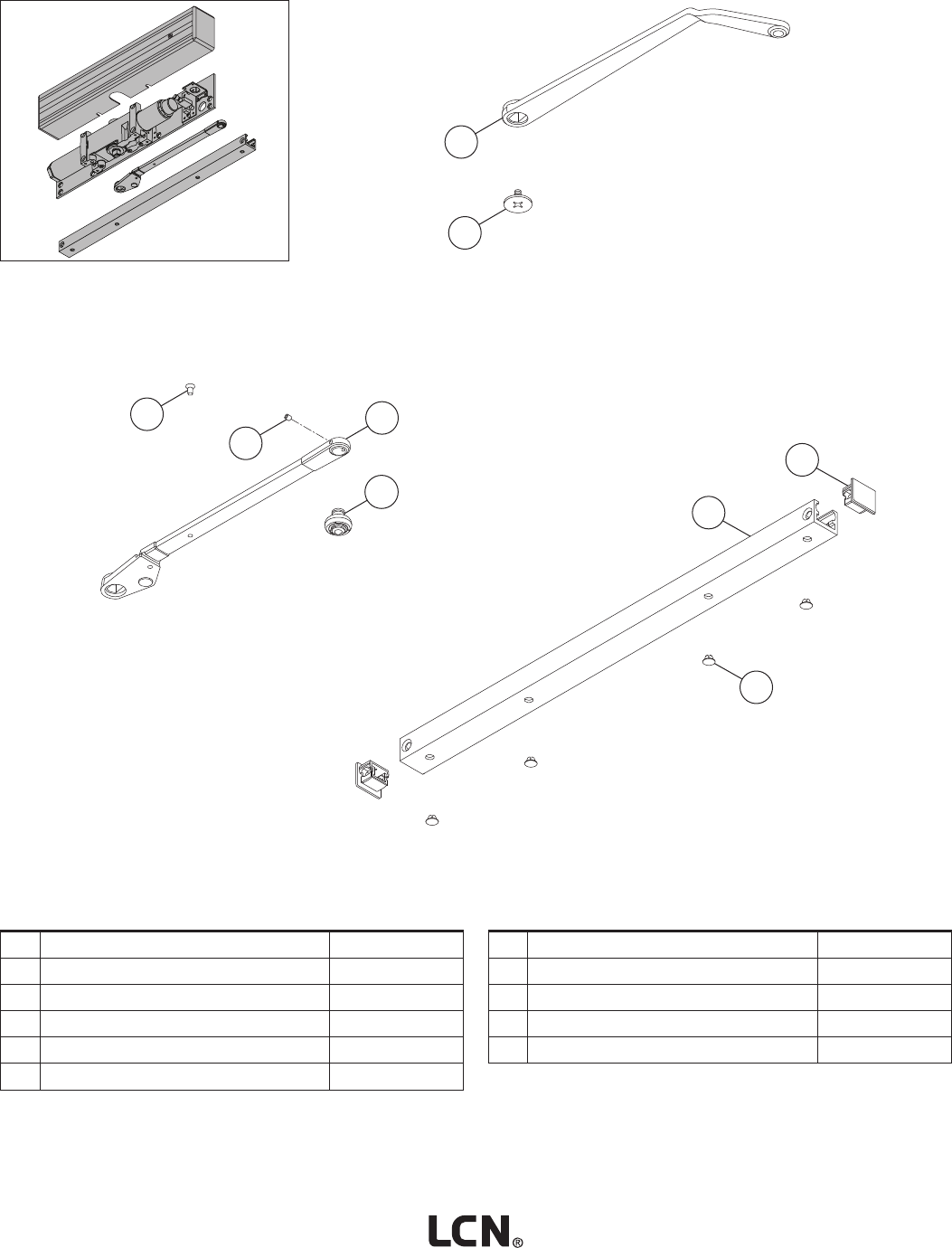 LCN®