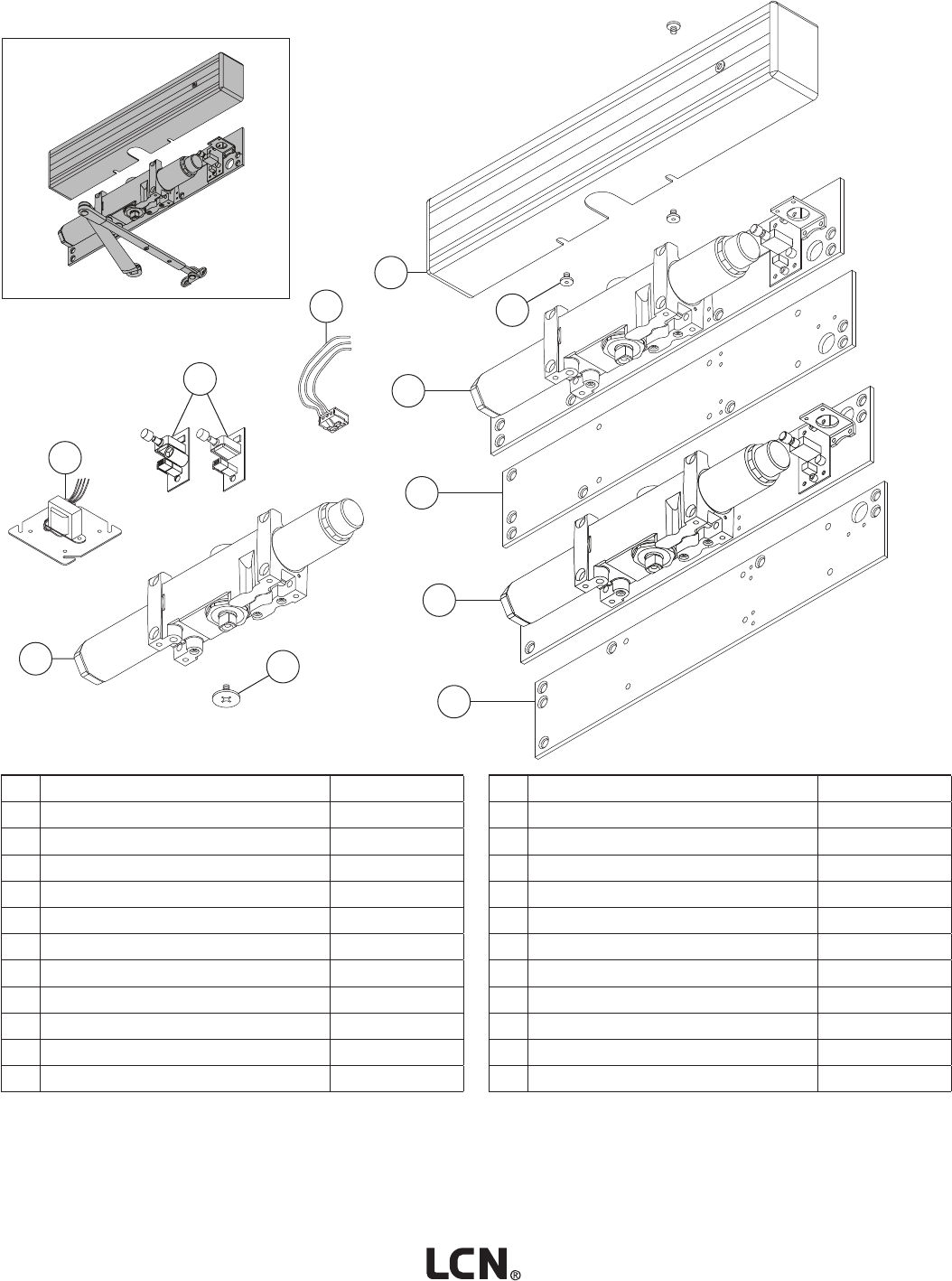 LCN®