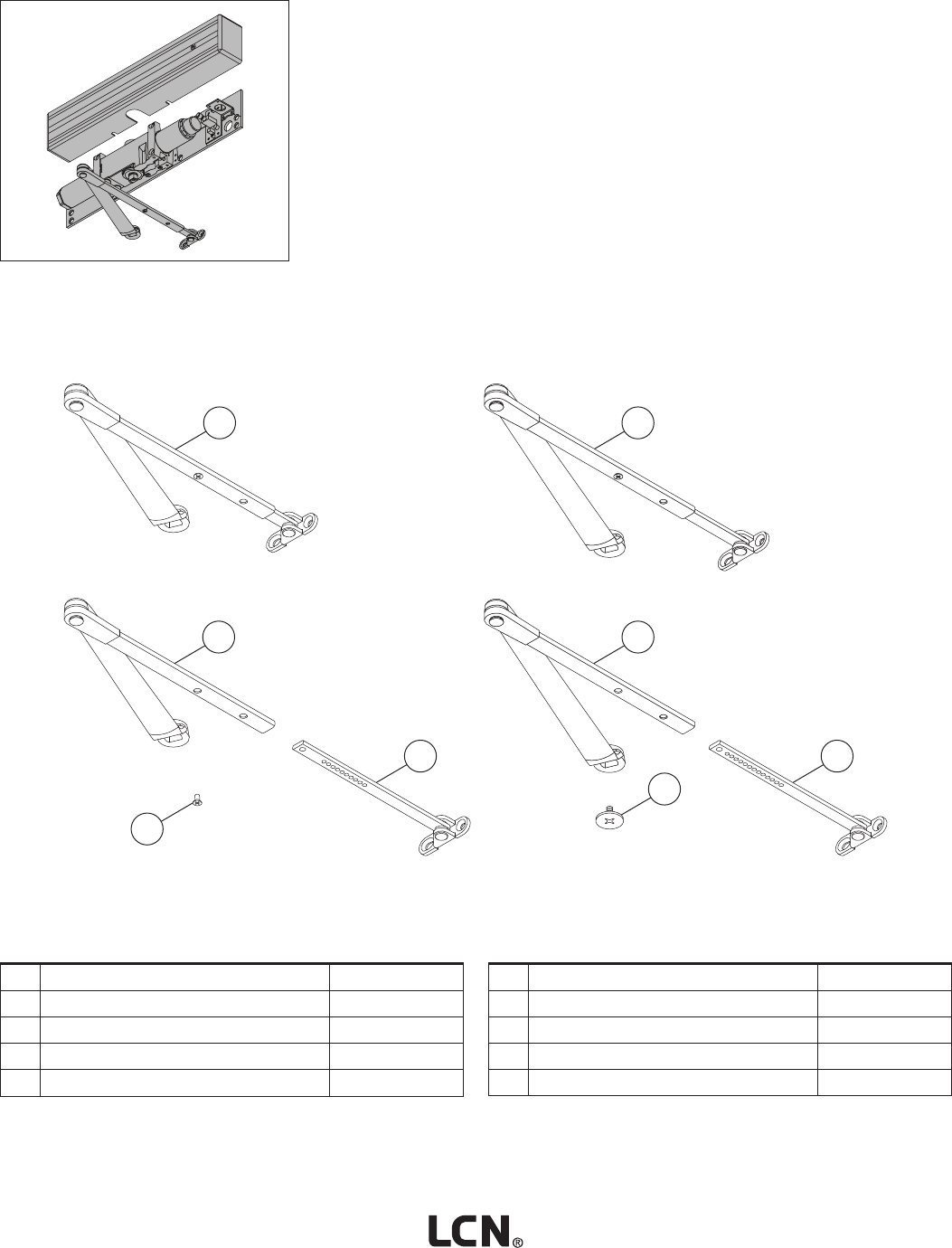 LCN®