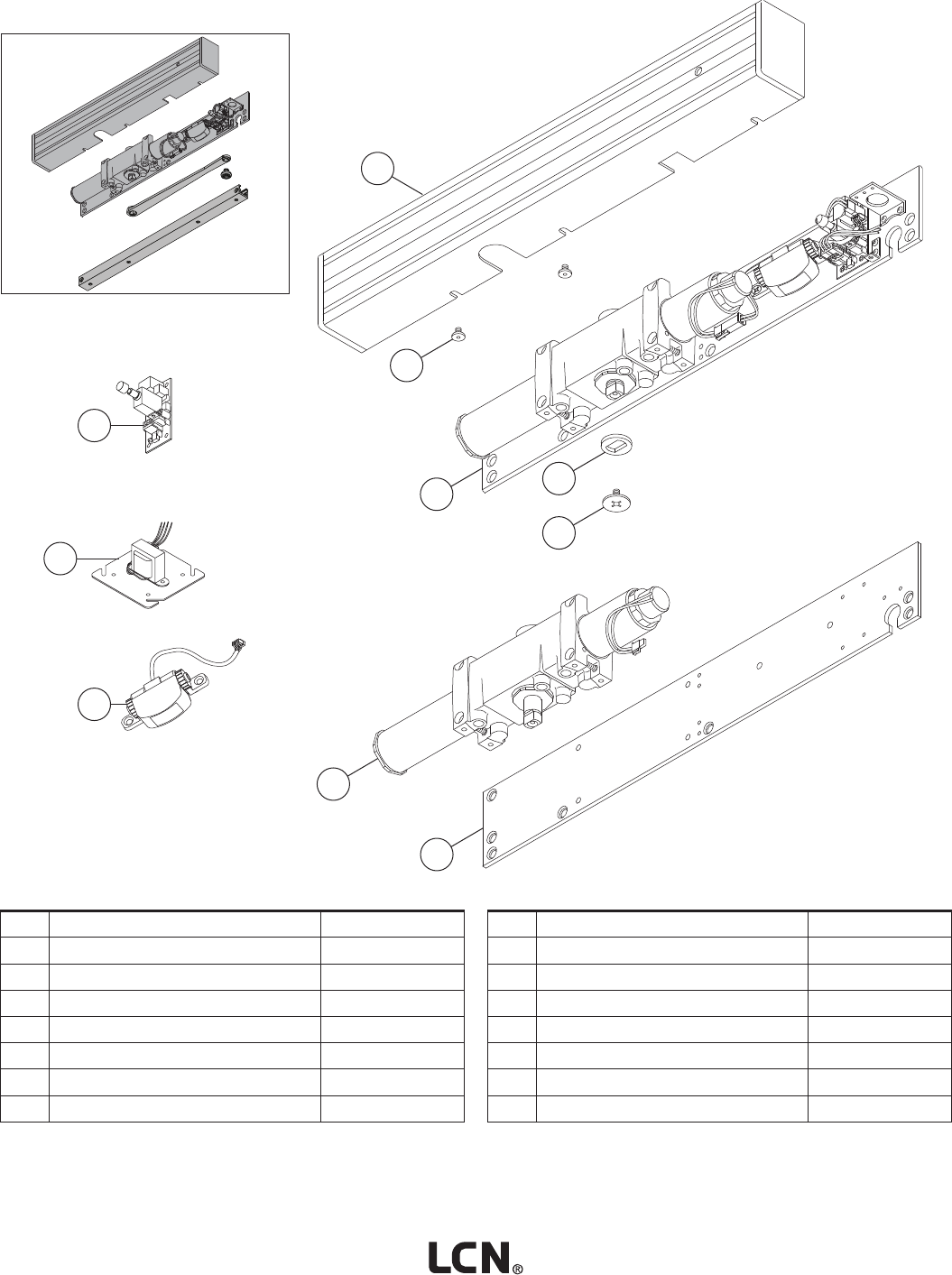 LCN®