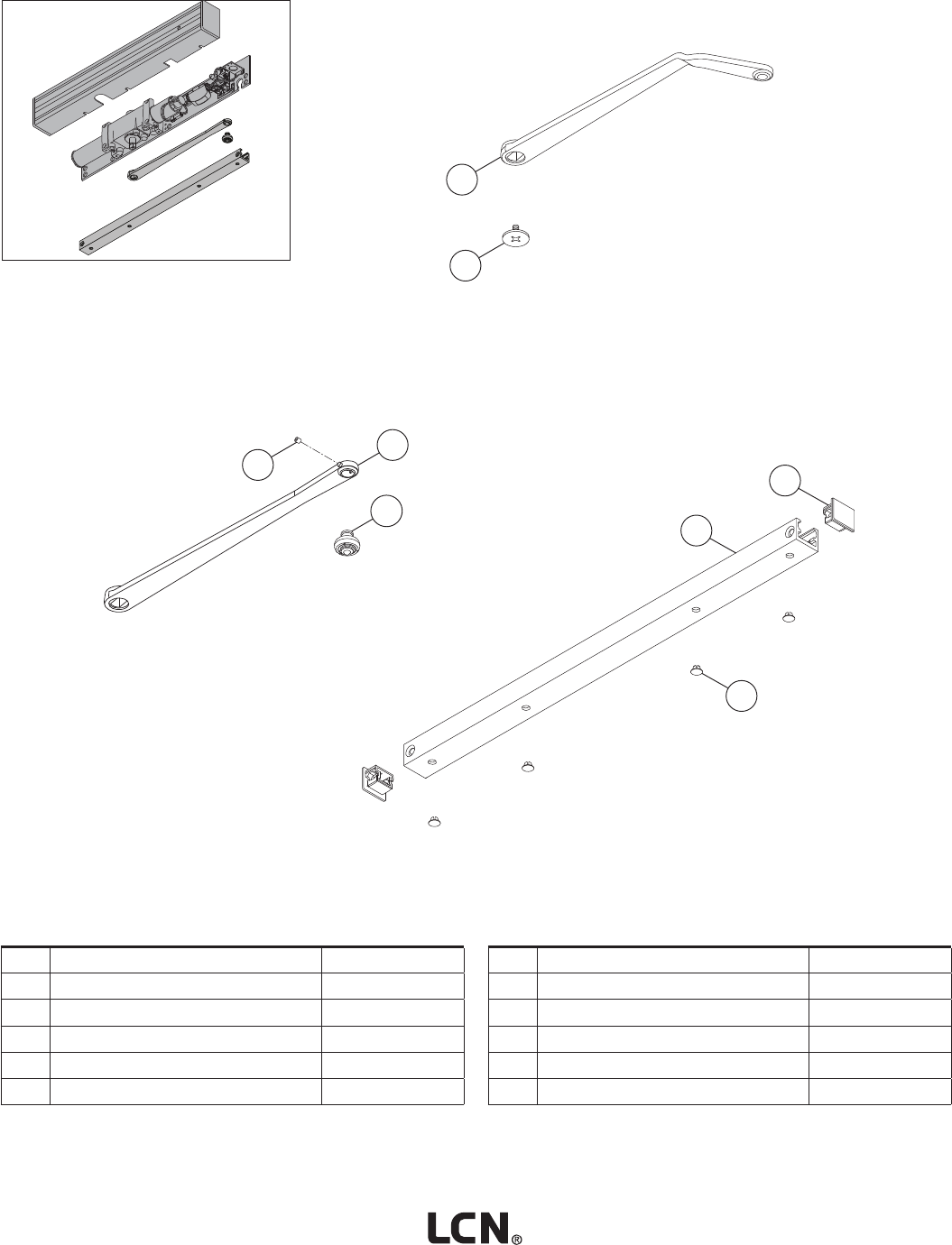 LCN®