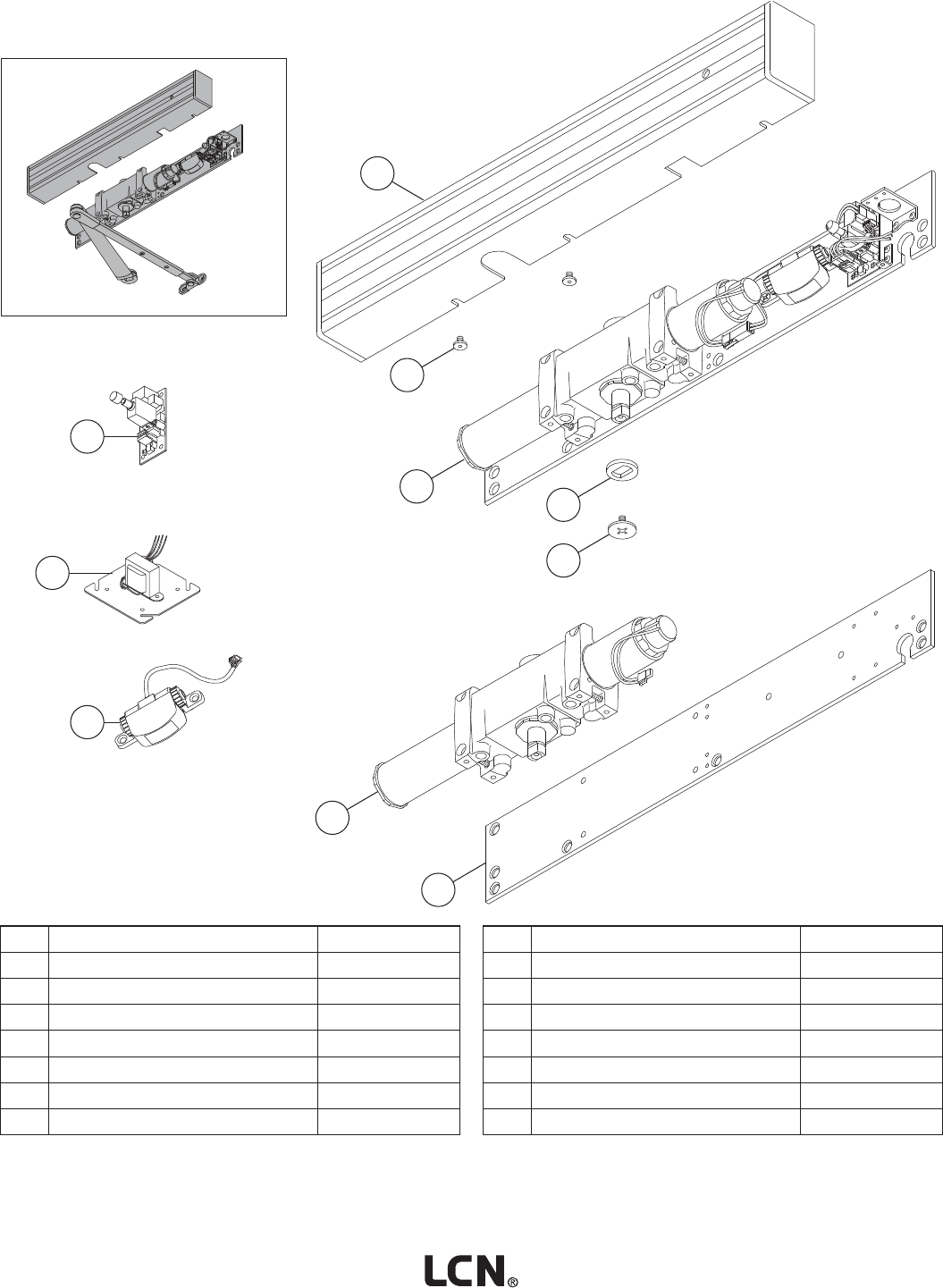 LCN®