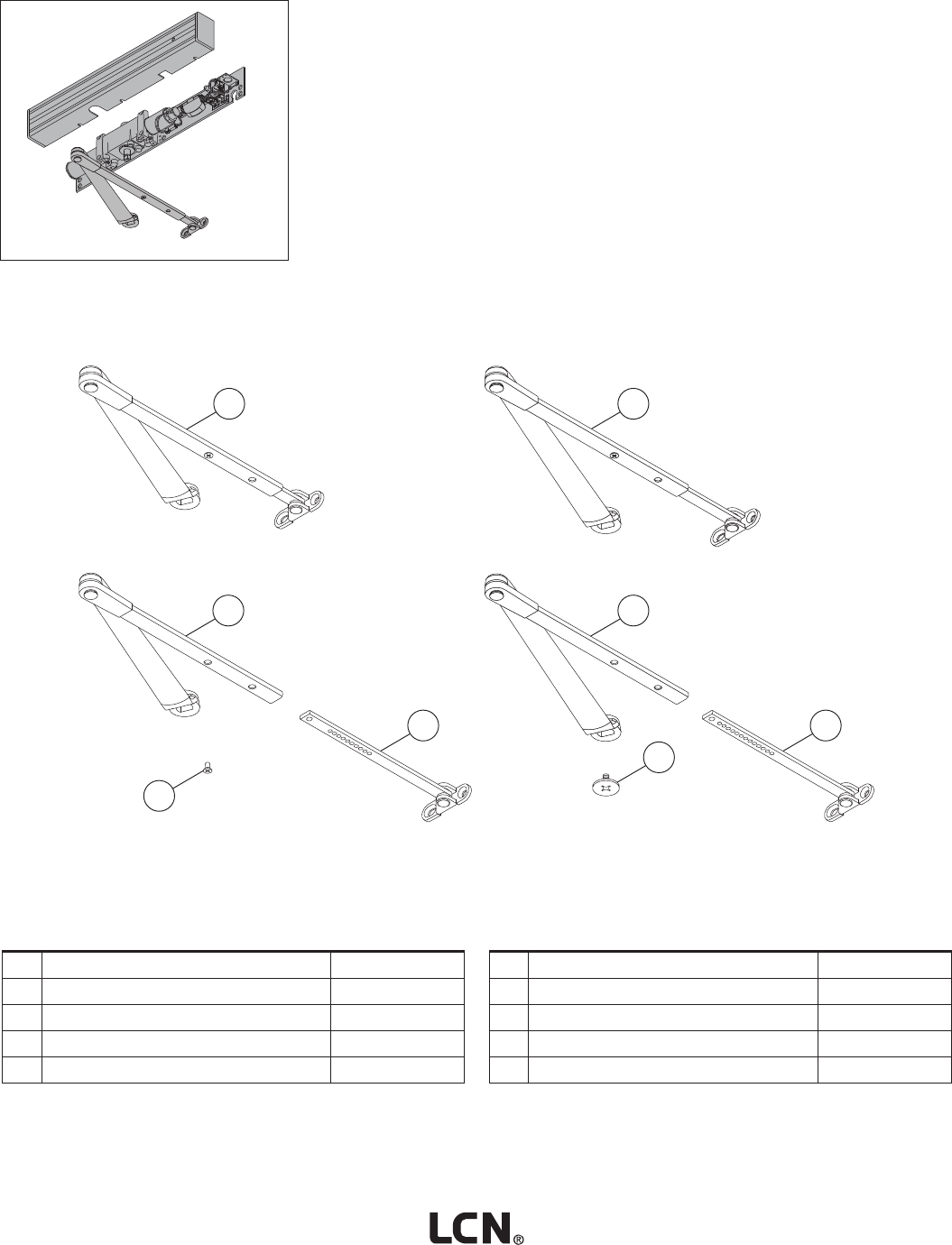 LCN®