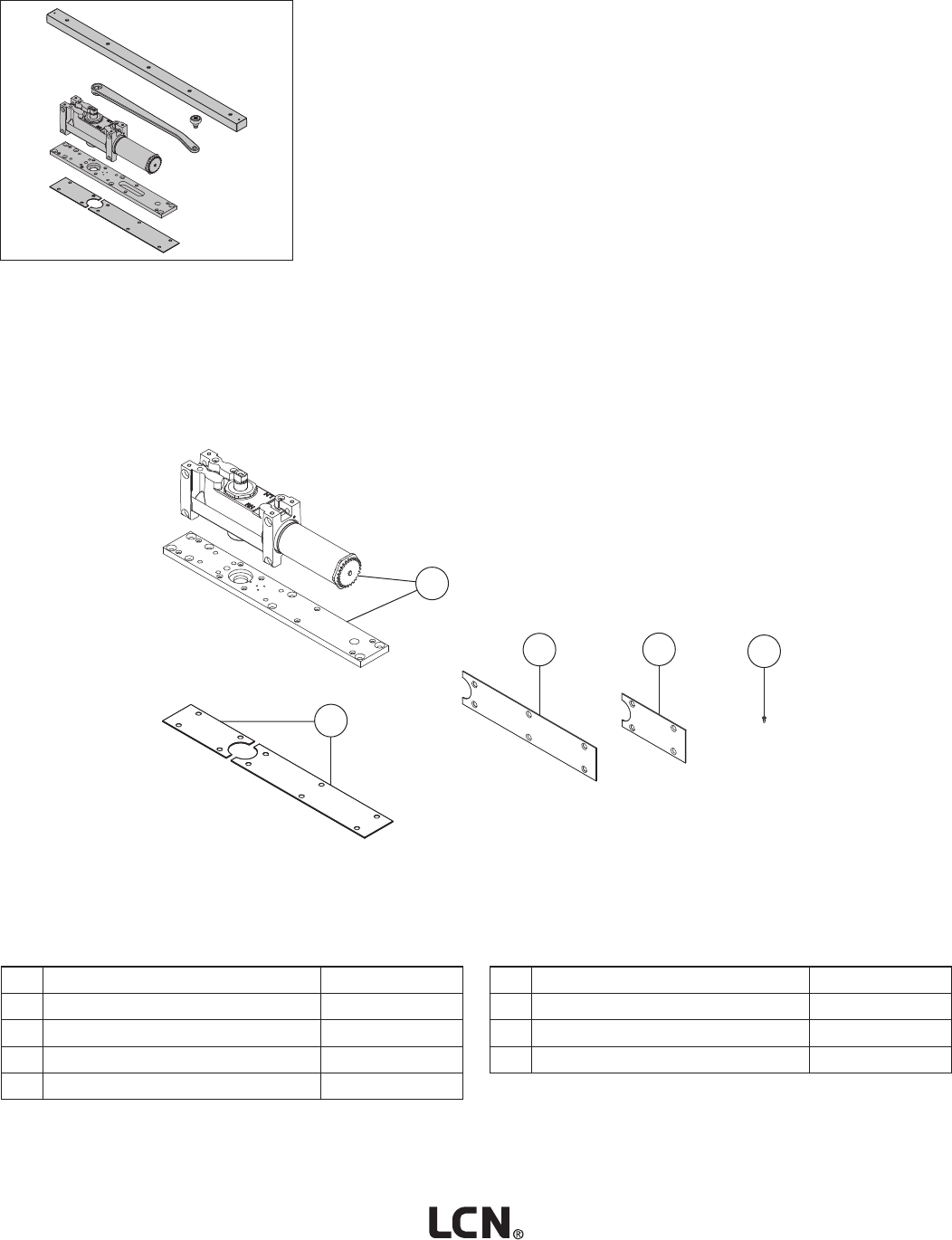 LCN®