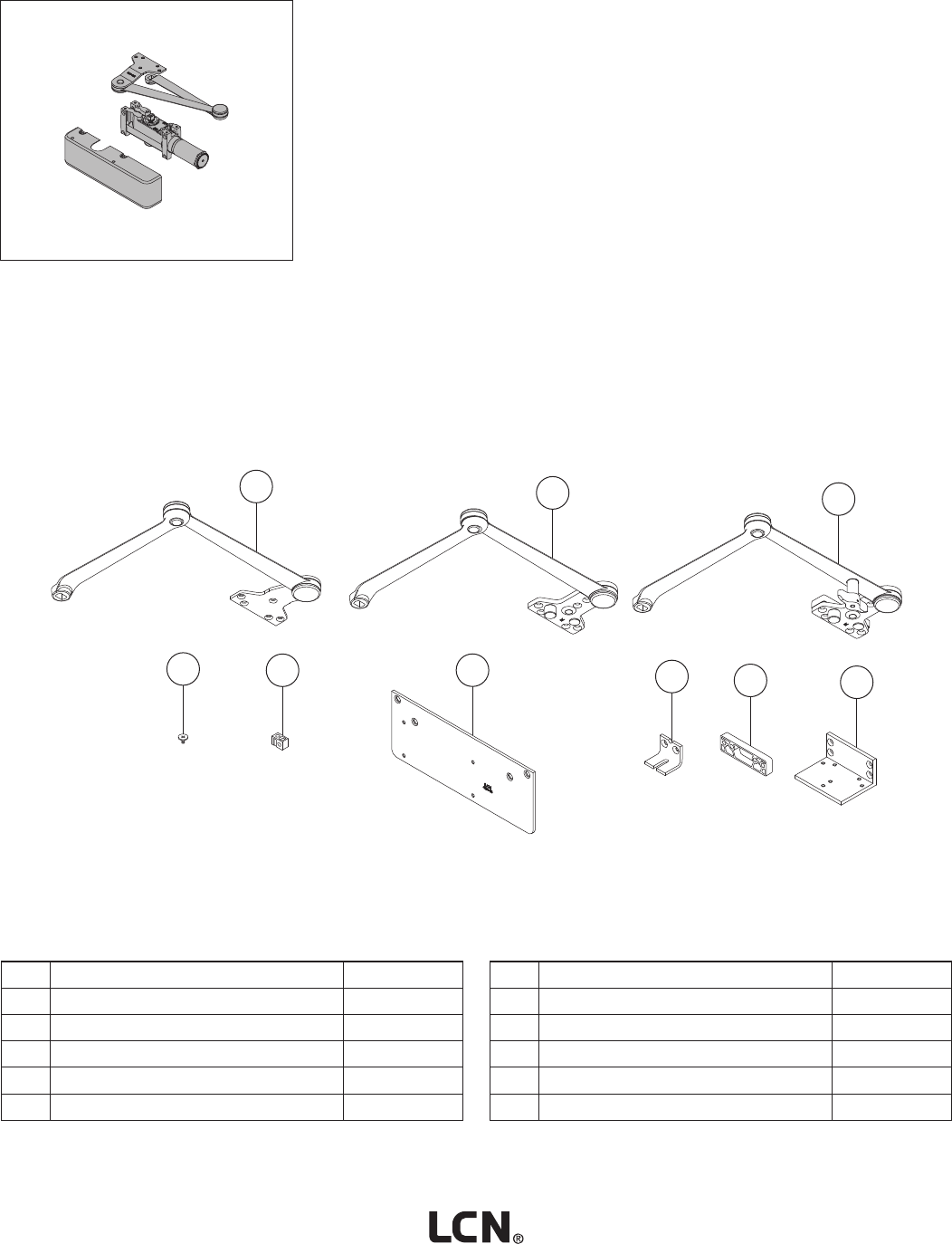 LCN®