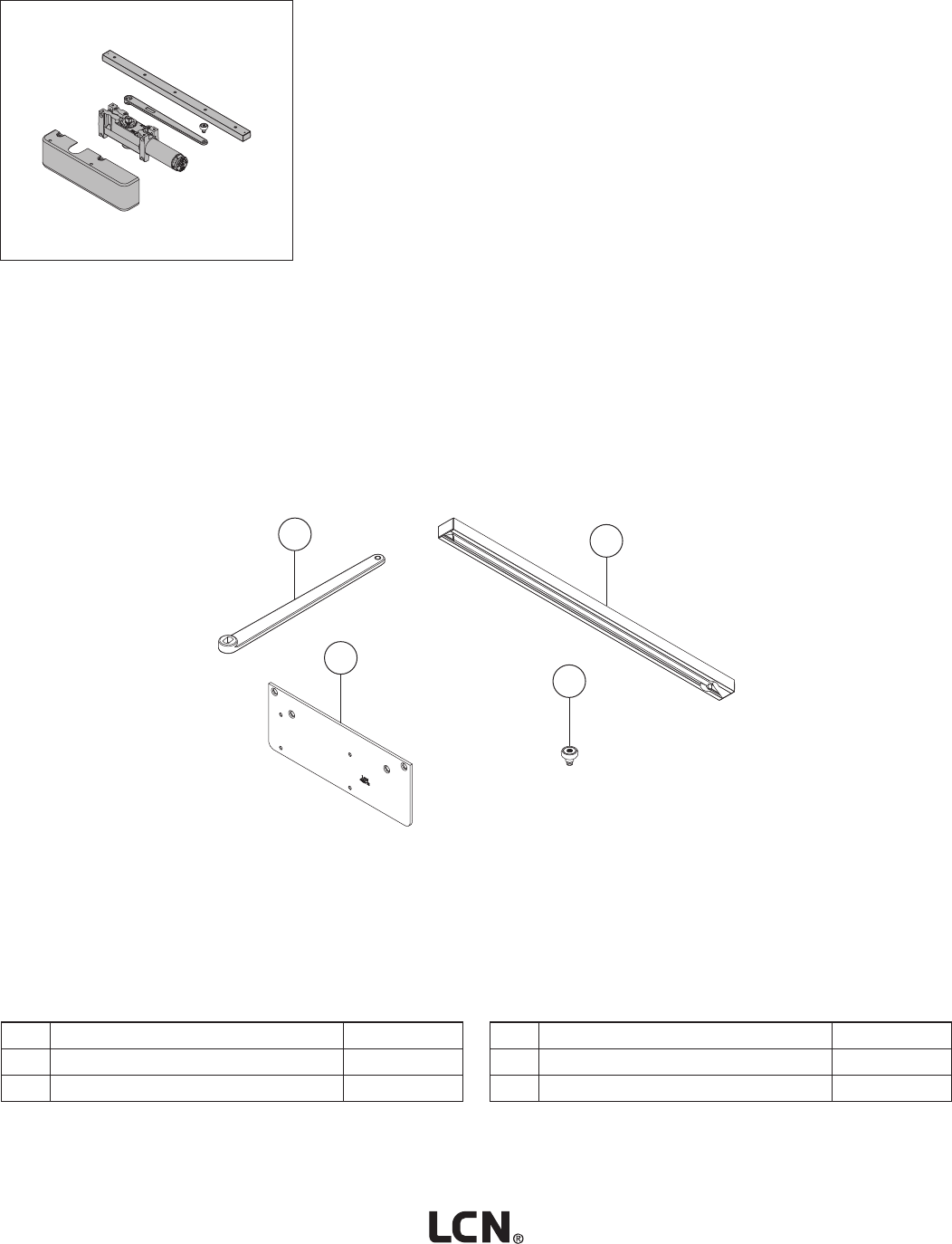 LCN®