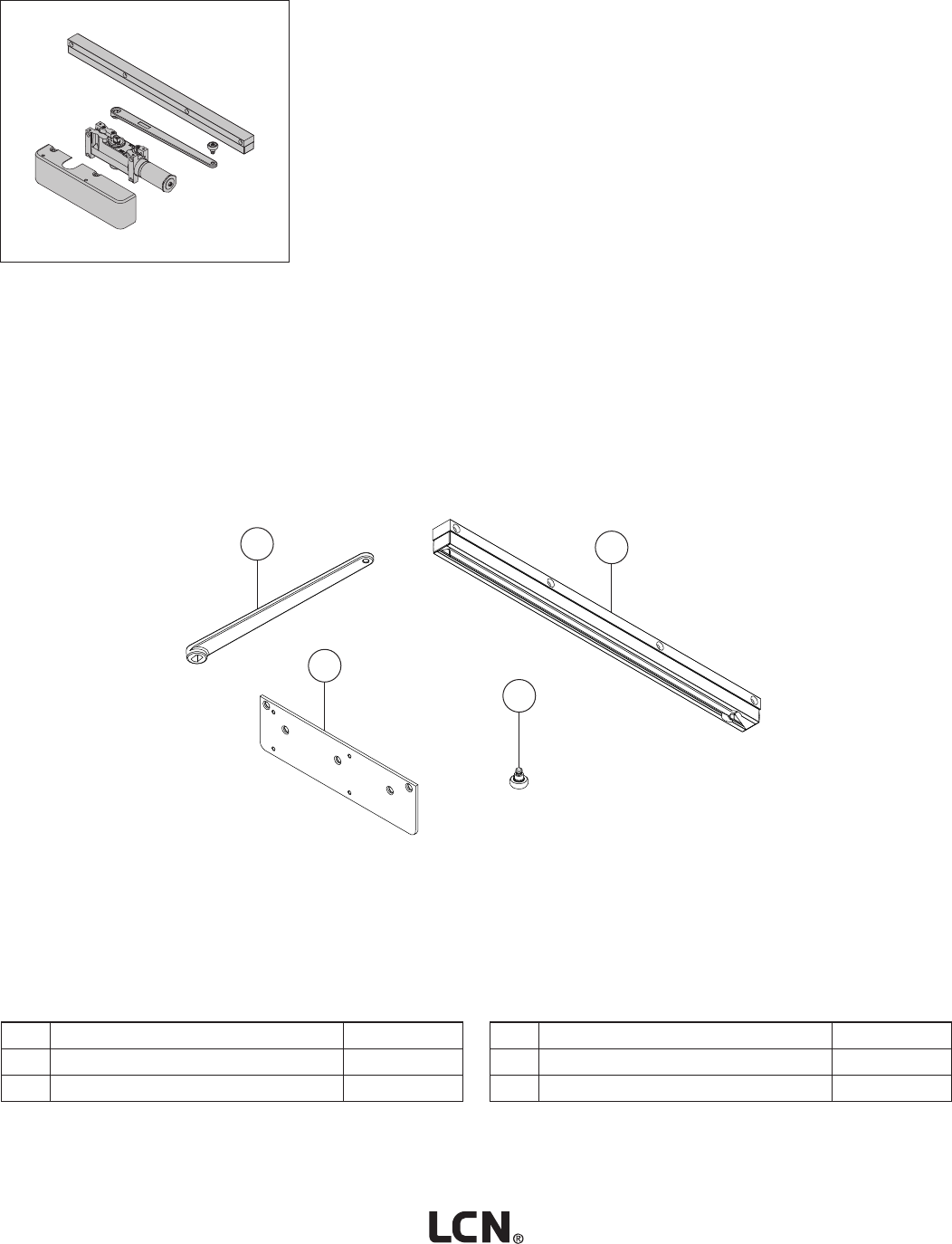 LCN®