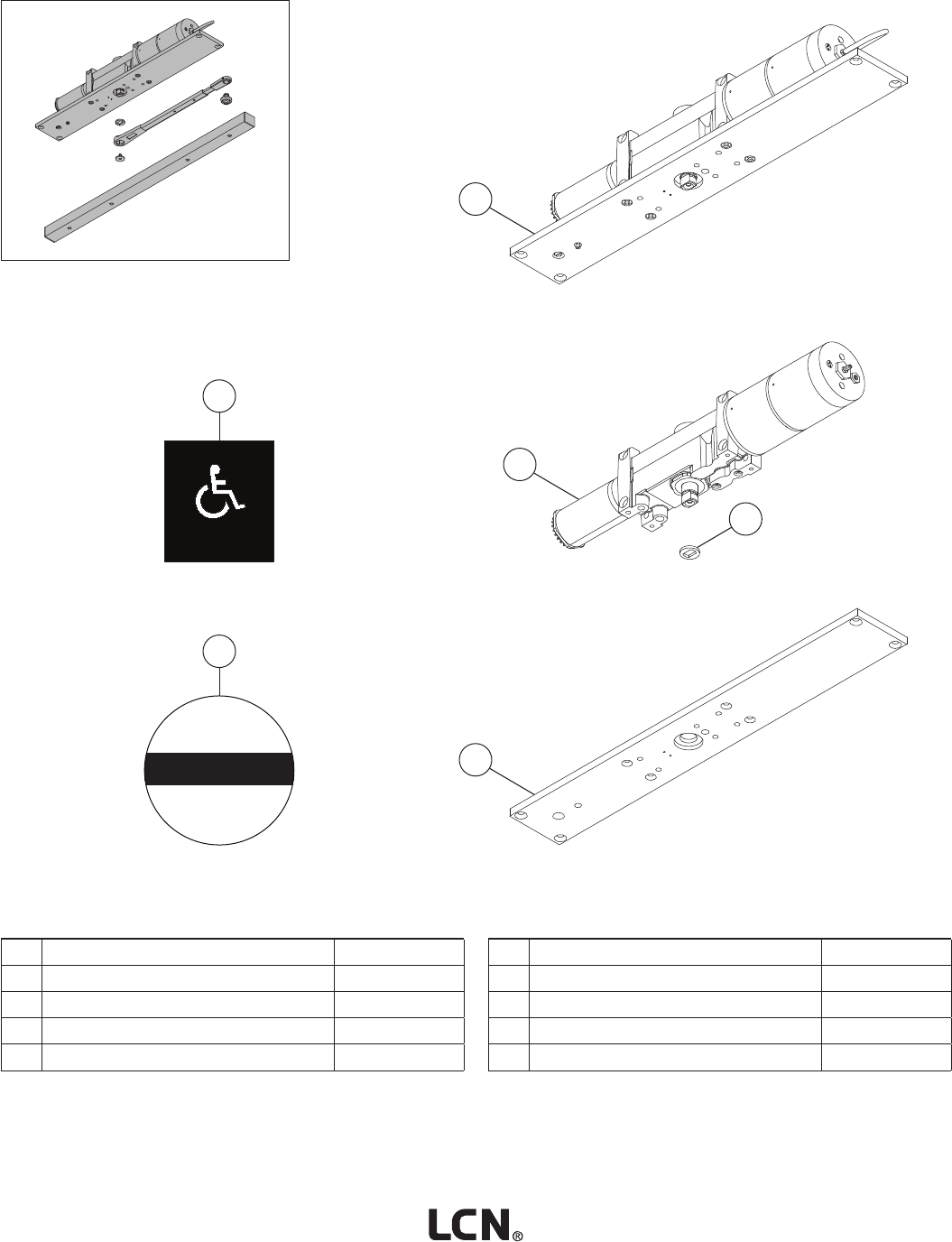 LCN®